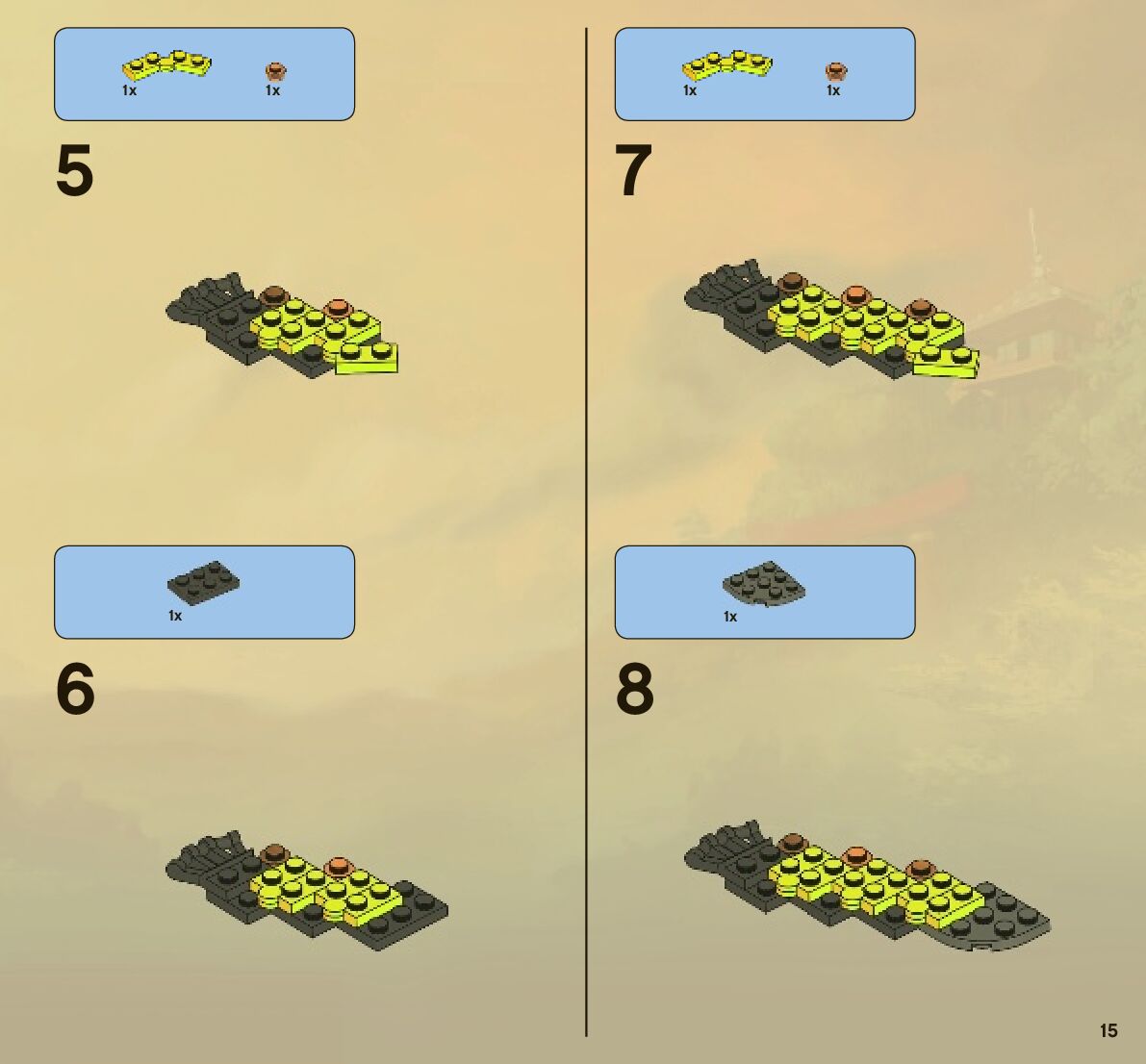 1x 1x

5

1x

6

1x 1x

7

1x

8

15