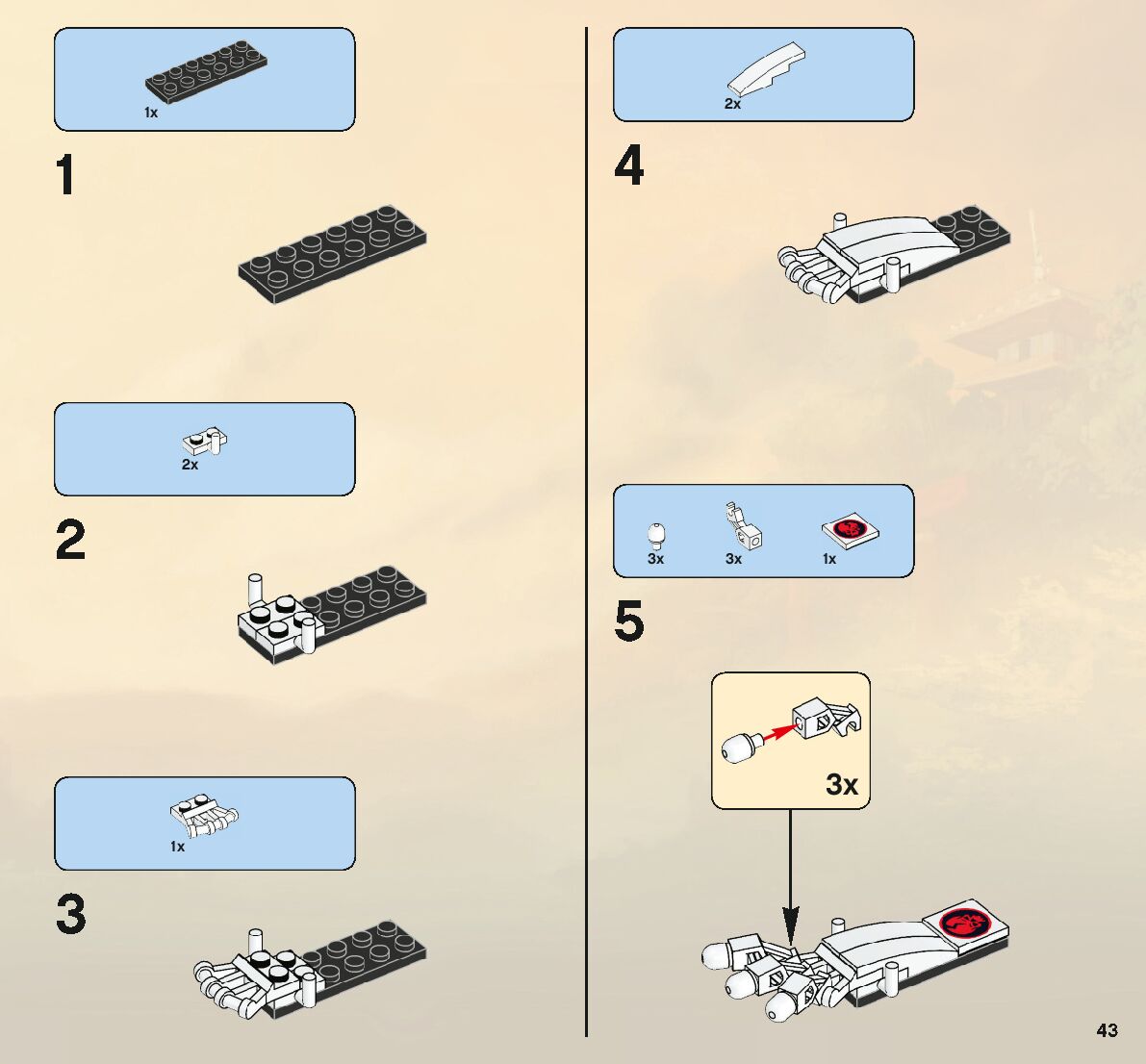 1x

1

2x

2

1x

3

2x

4

3x
3x
1x

5

3x

43