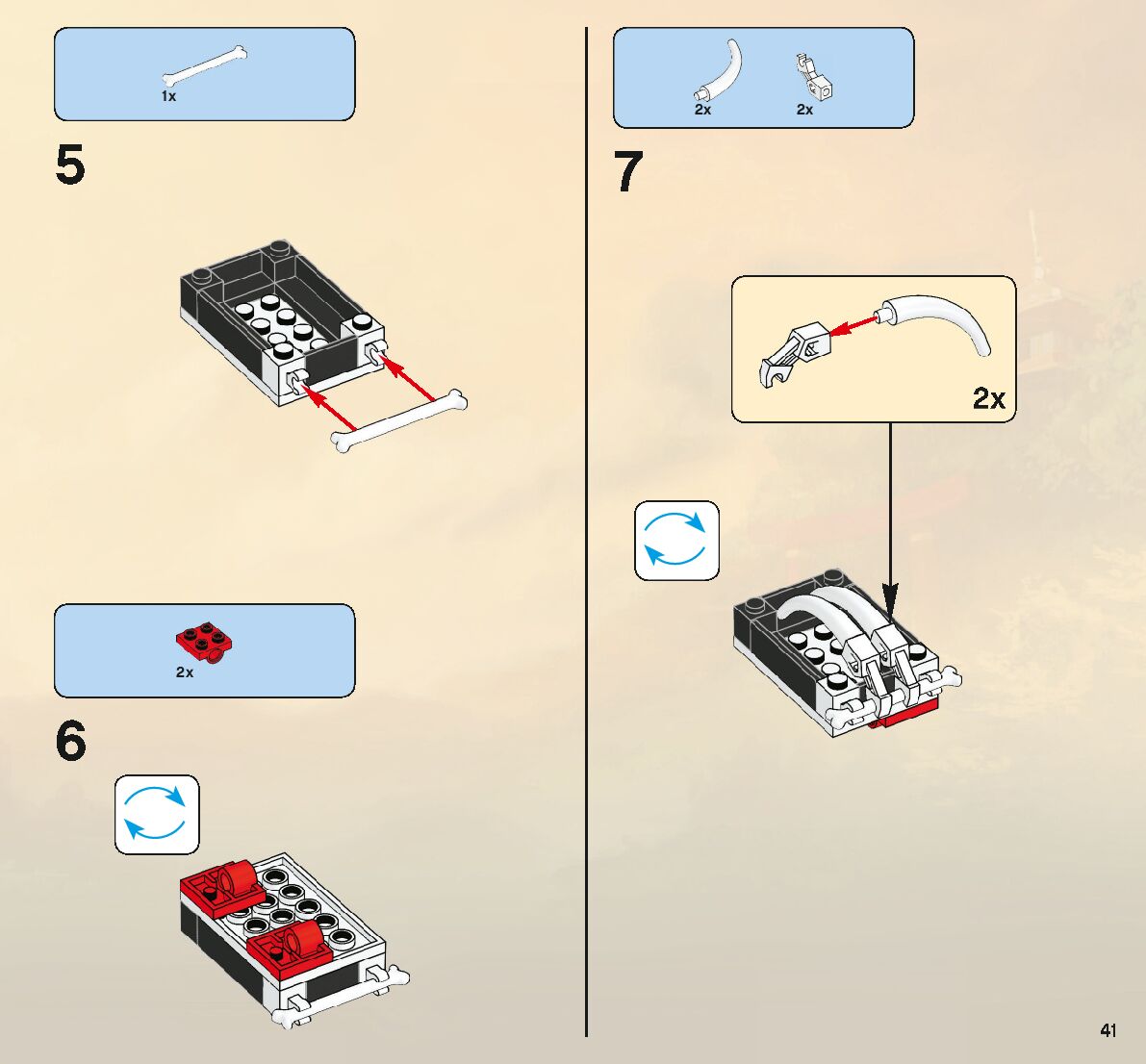 1x

5

2x

6

2x 2x

7

2x

41