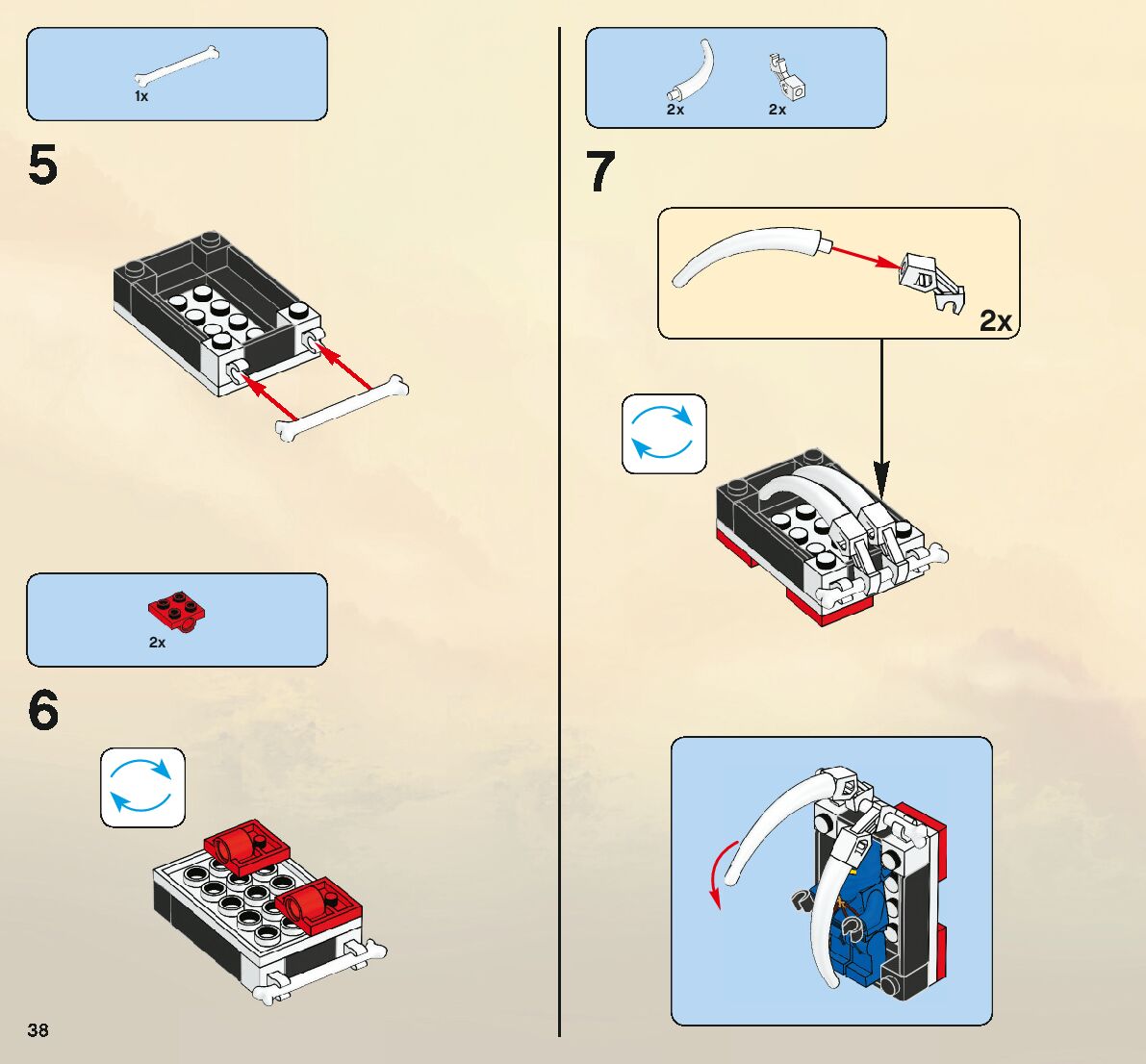 1x

5

2x

6

38

2x 2x

7

2x