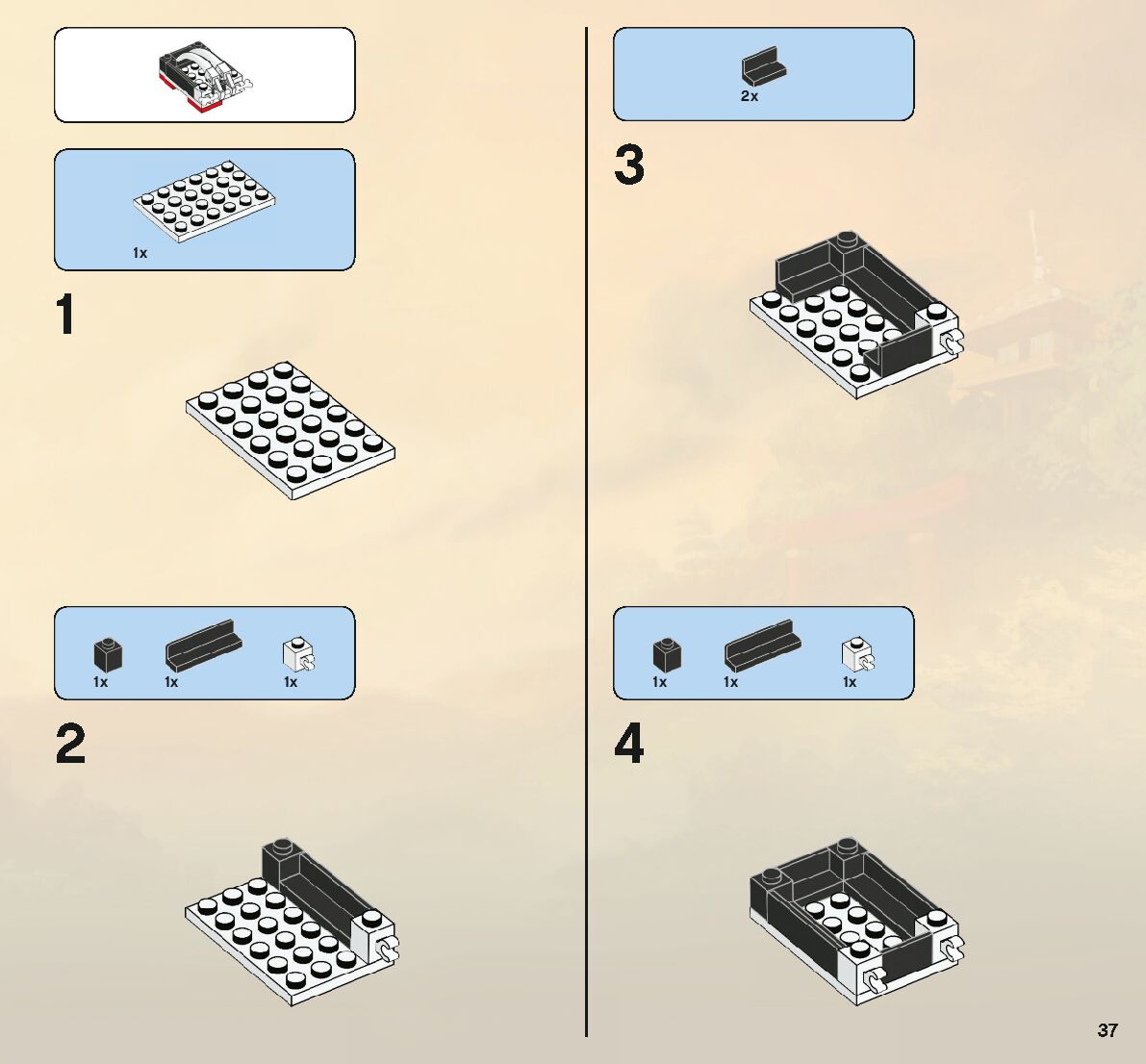 1x

1

1x 1x 1x

2

2x

3

1x 1x 1x

4

37