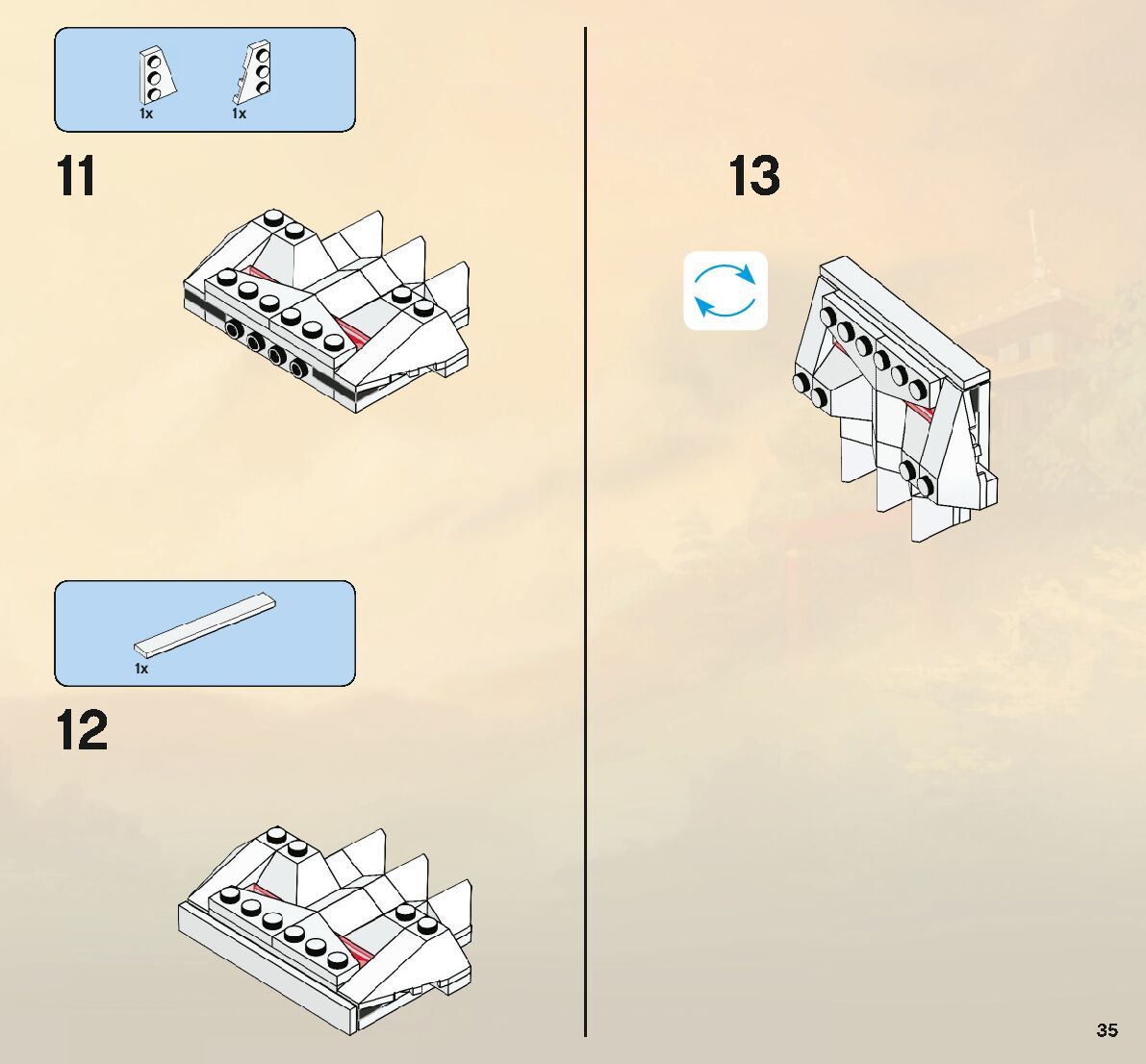 1x 1x

11

1x

12

13

35