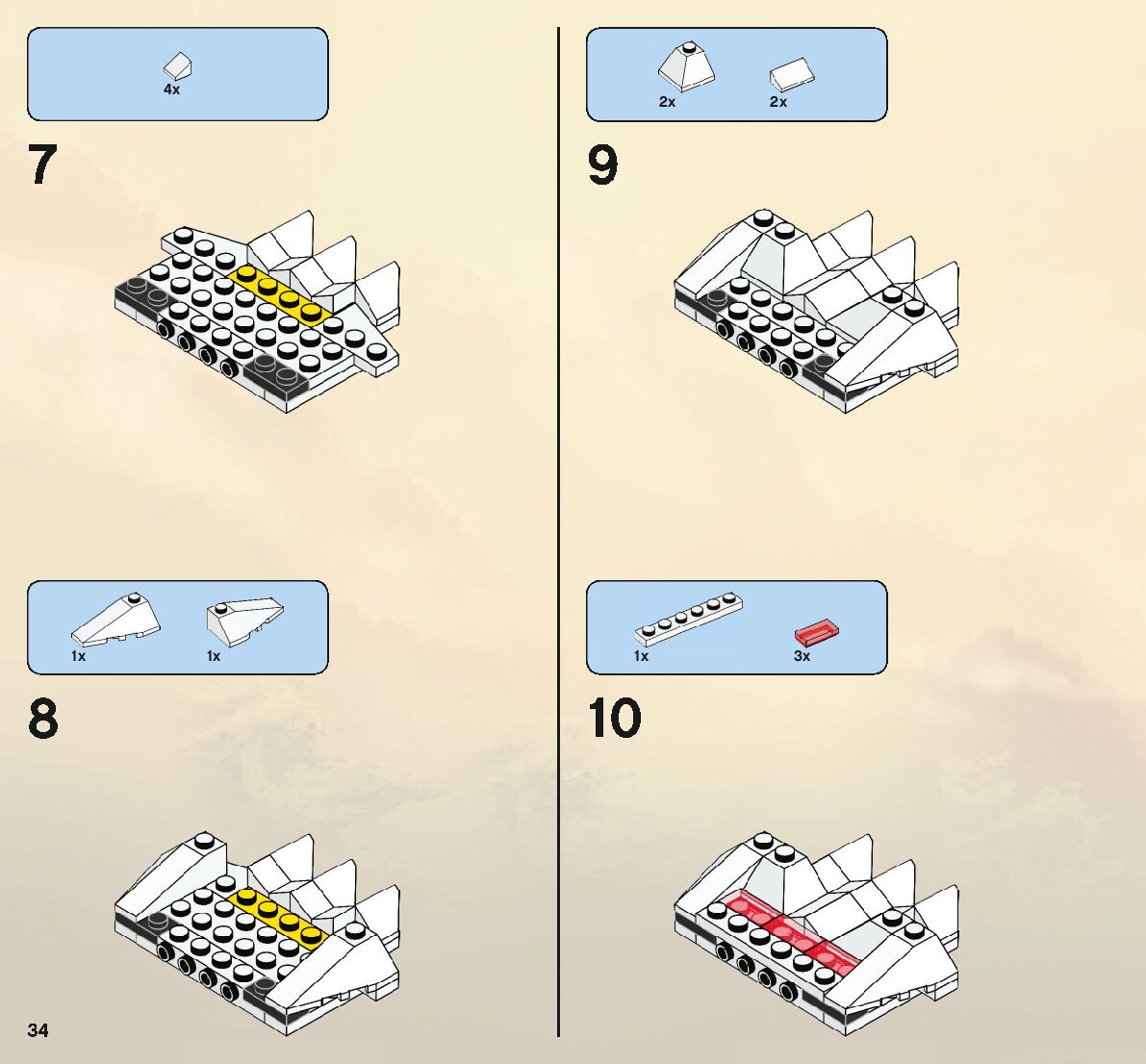 4x

7

1x 1x

8

34

2x 2x

9

1x 3x

10