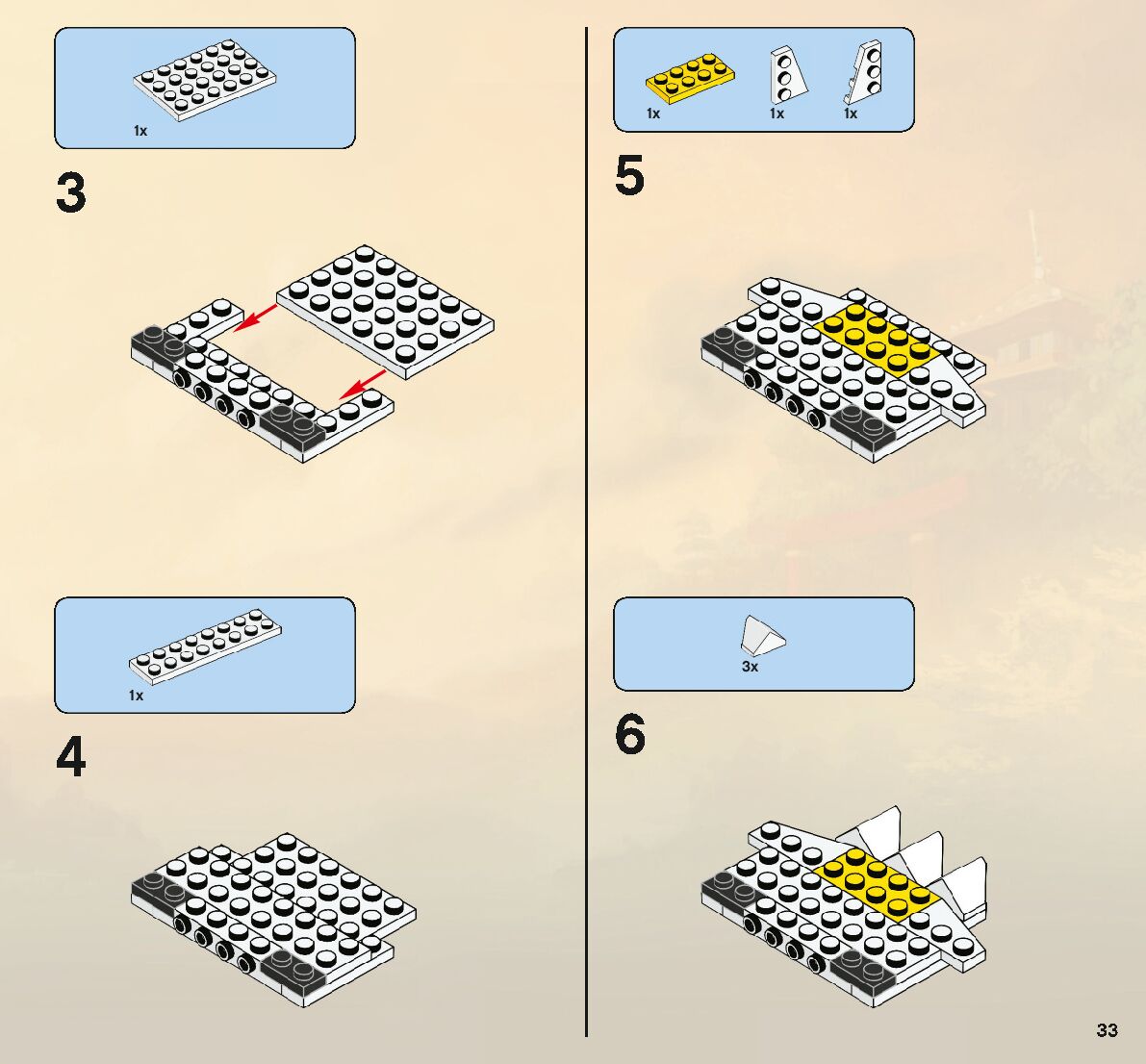 1x

3

1x

4

1x 1x 1x

5

3x

6

33