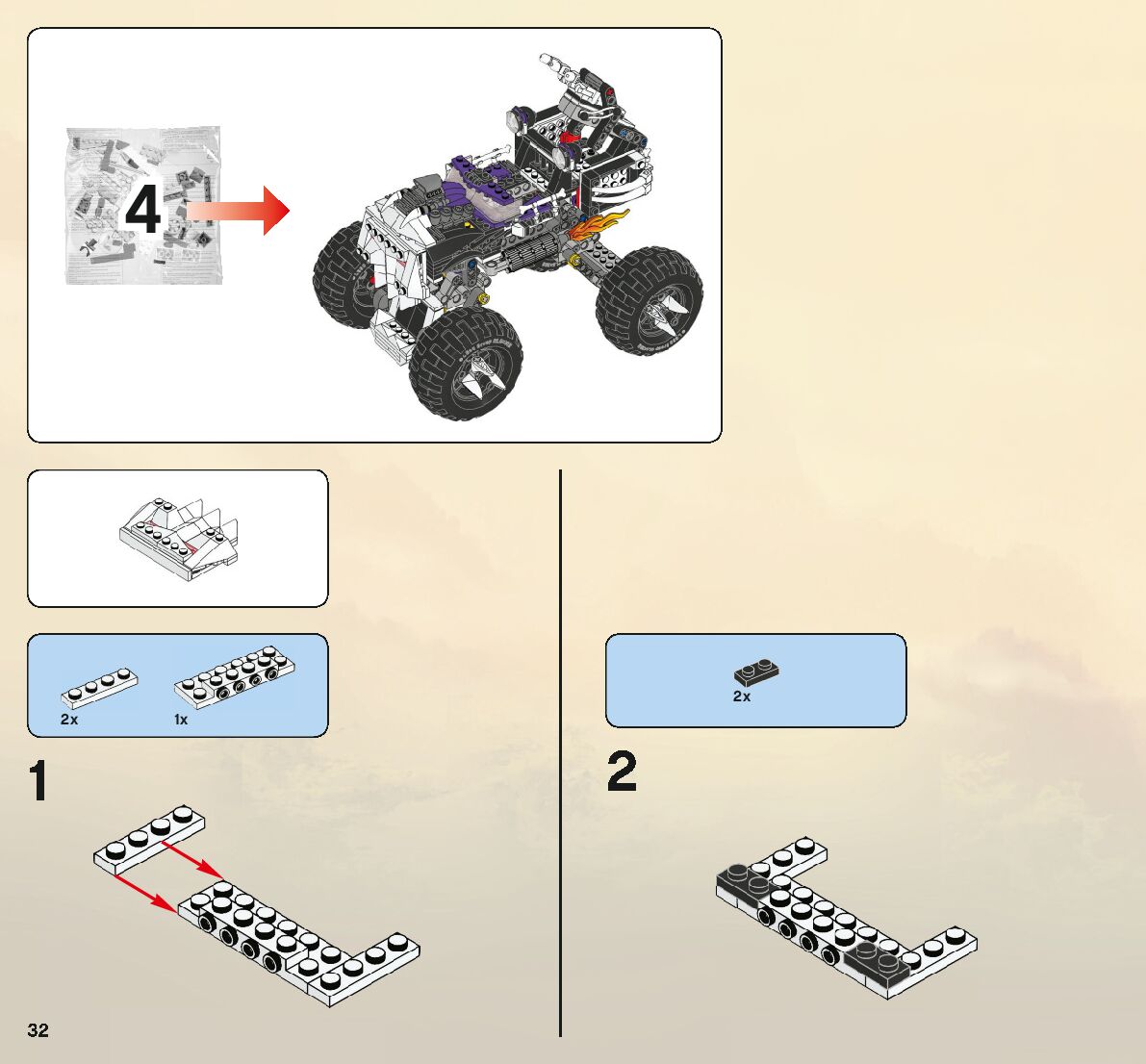 4

2x 1x

1

2x

2

32