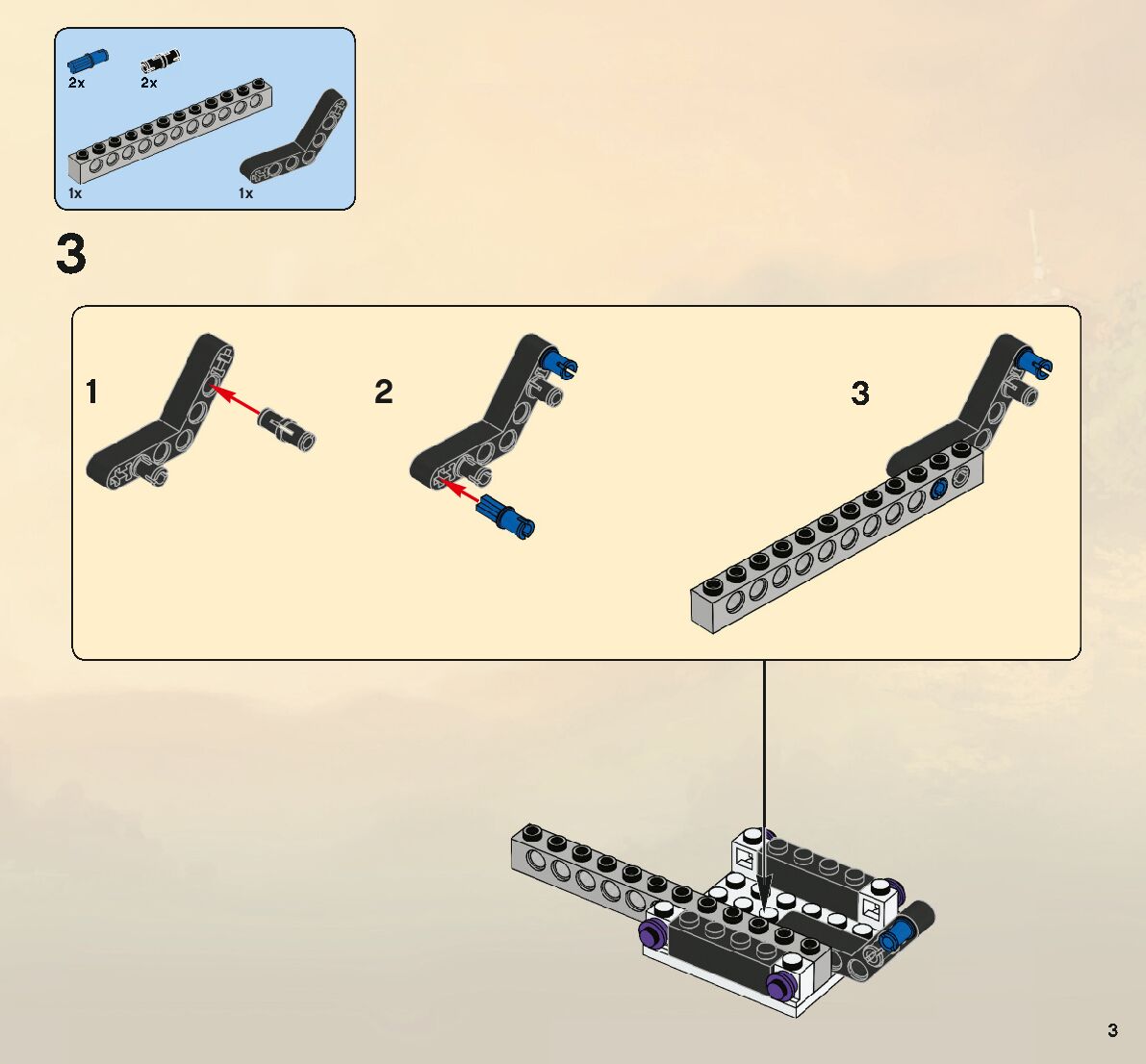 2x
2x
1x
1x

3

1

2

3

3