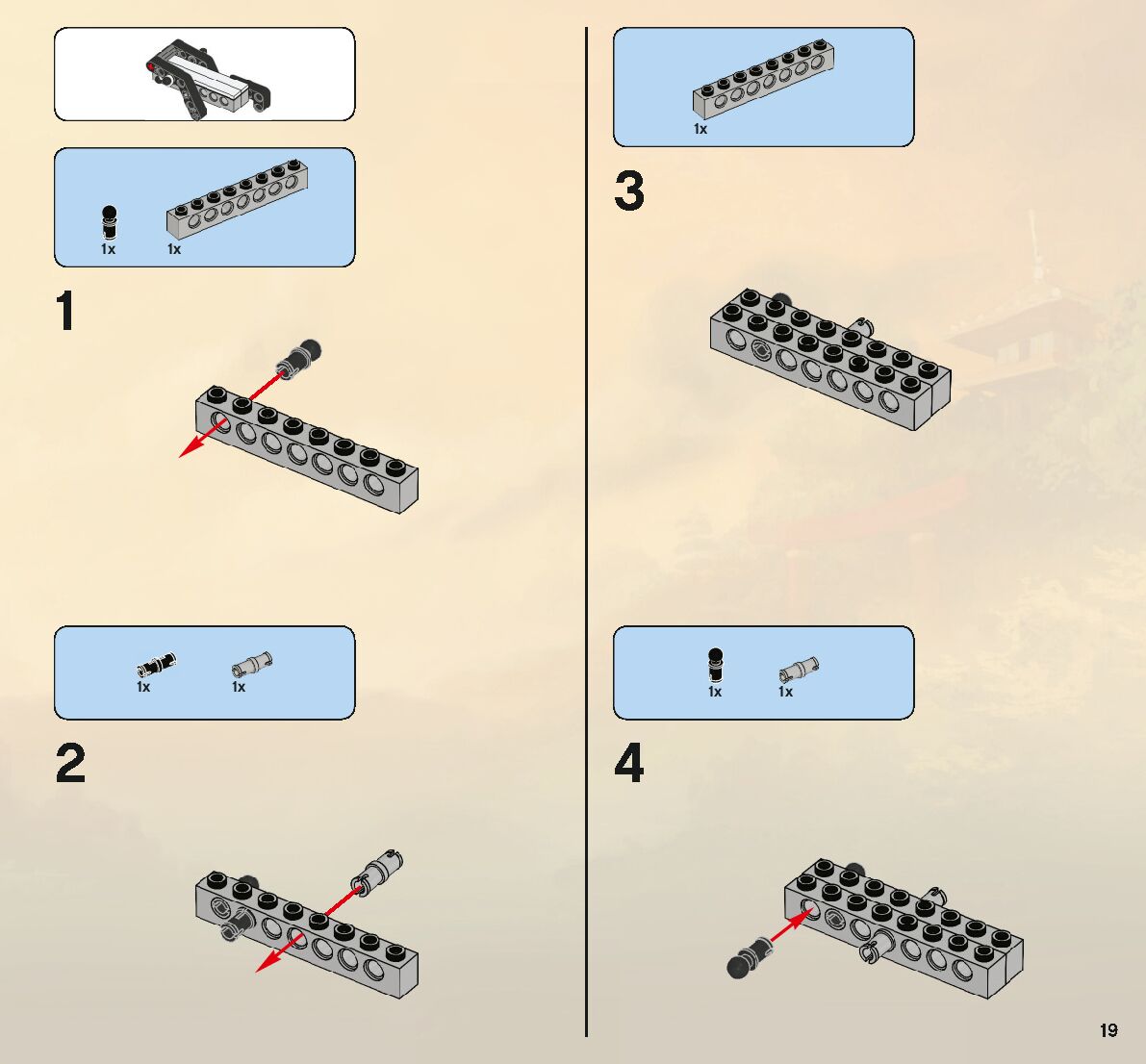 1x 1x

1

1x 1x

2

1x

3

1x 1x

4

19