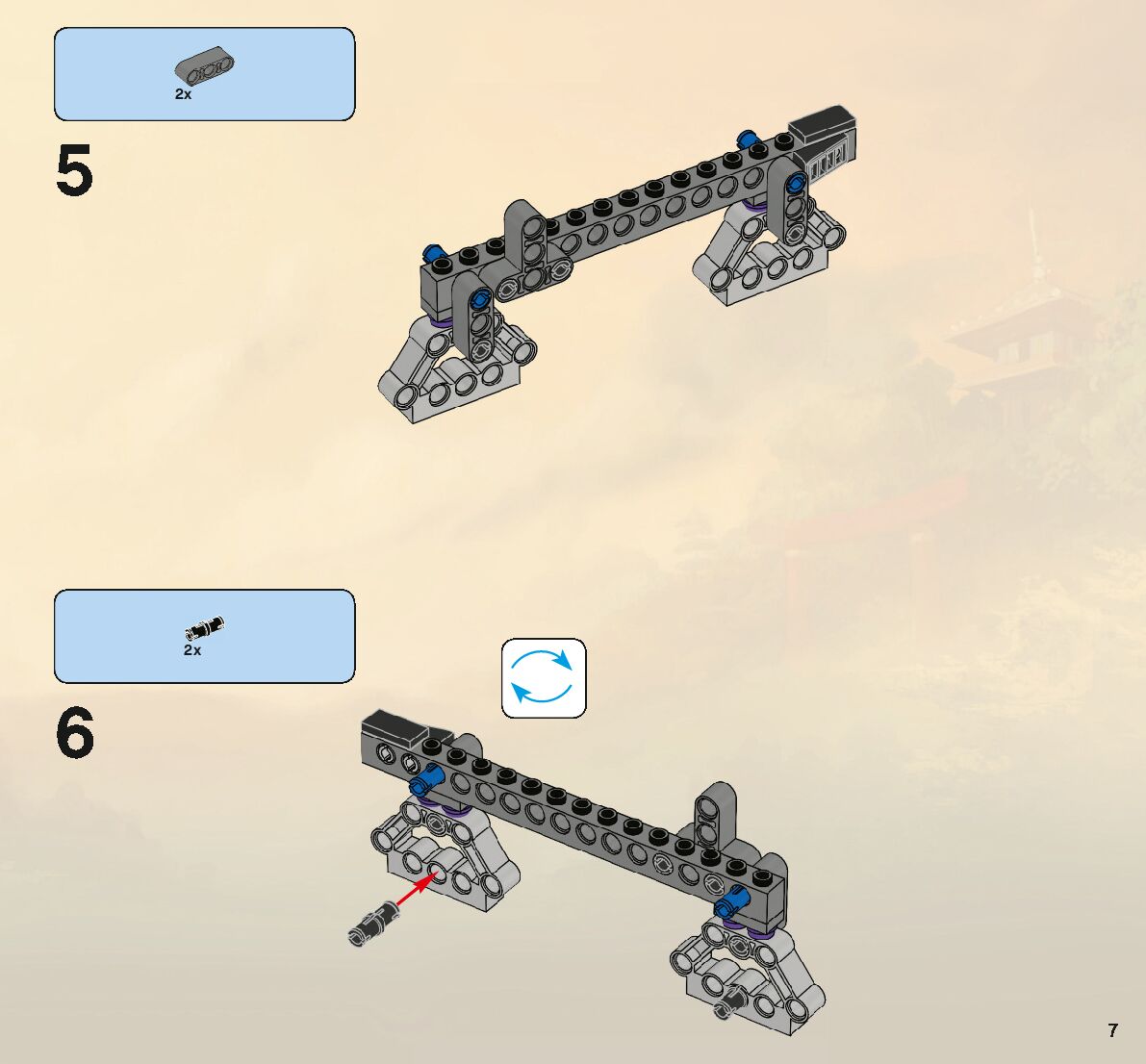 2x

5

2x

6

7