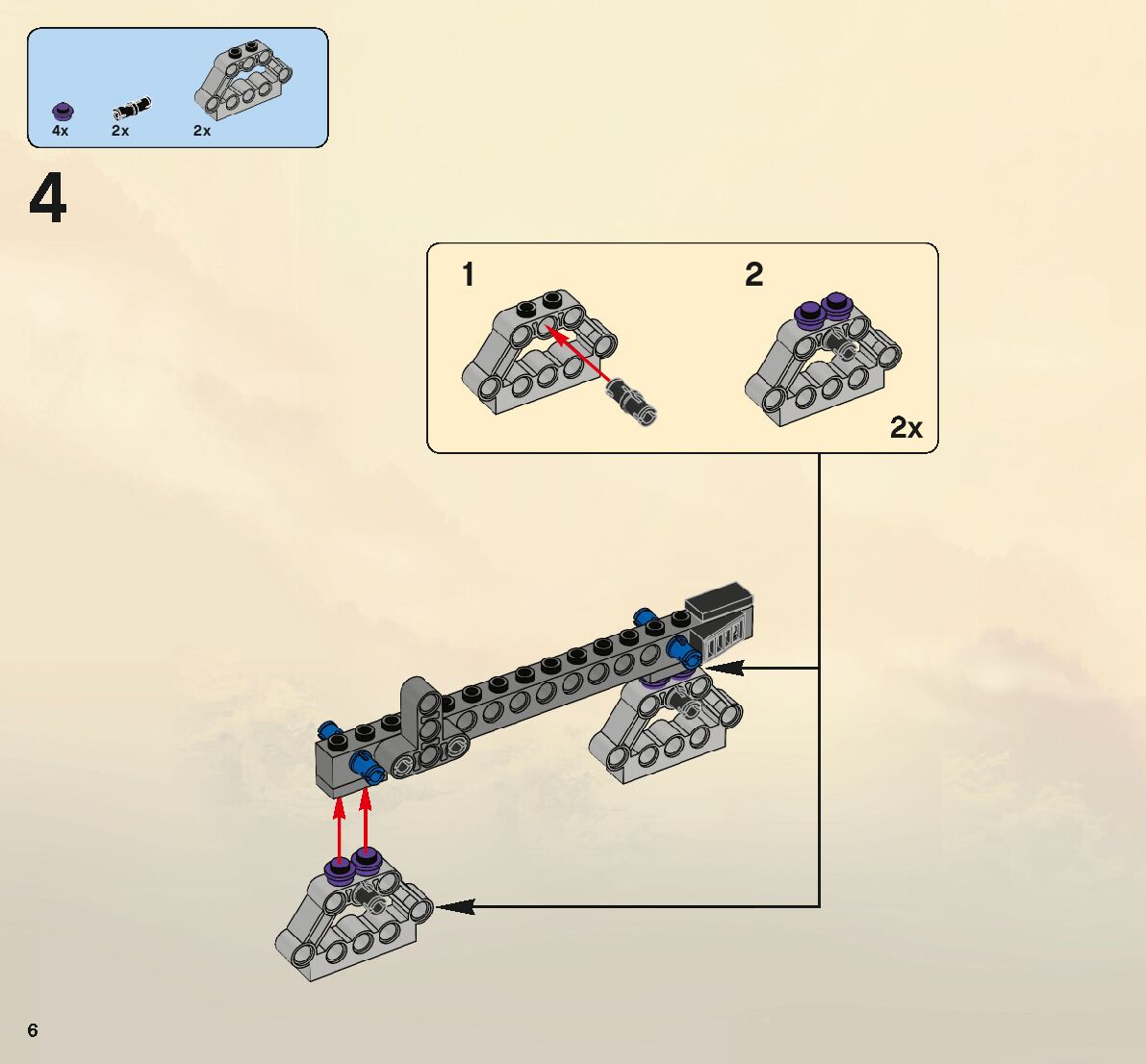 4x
2x
2x

4

1

2

2x

6