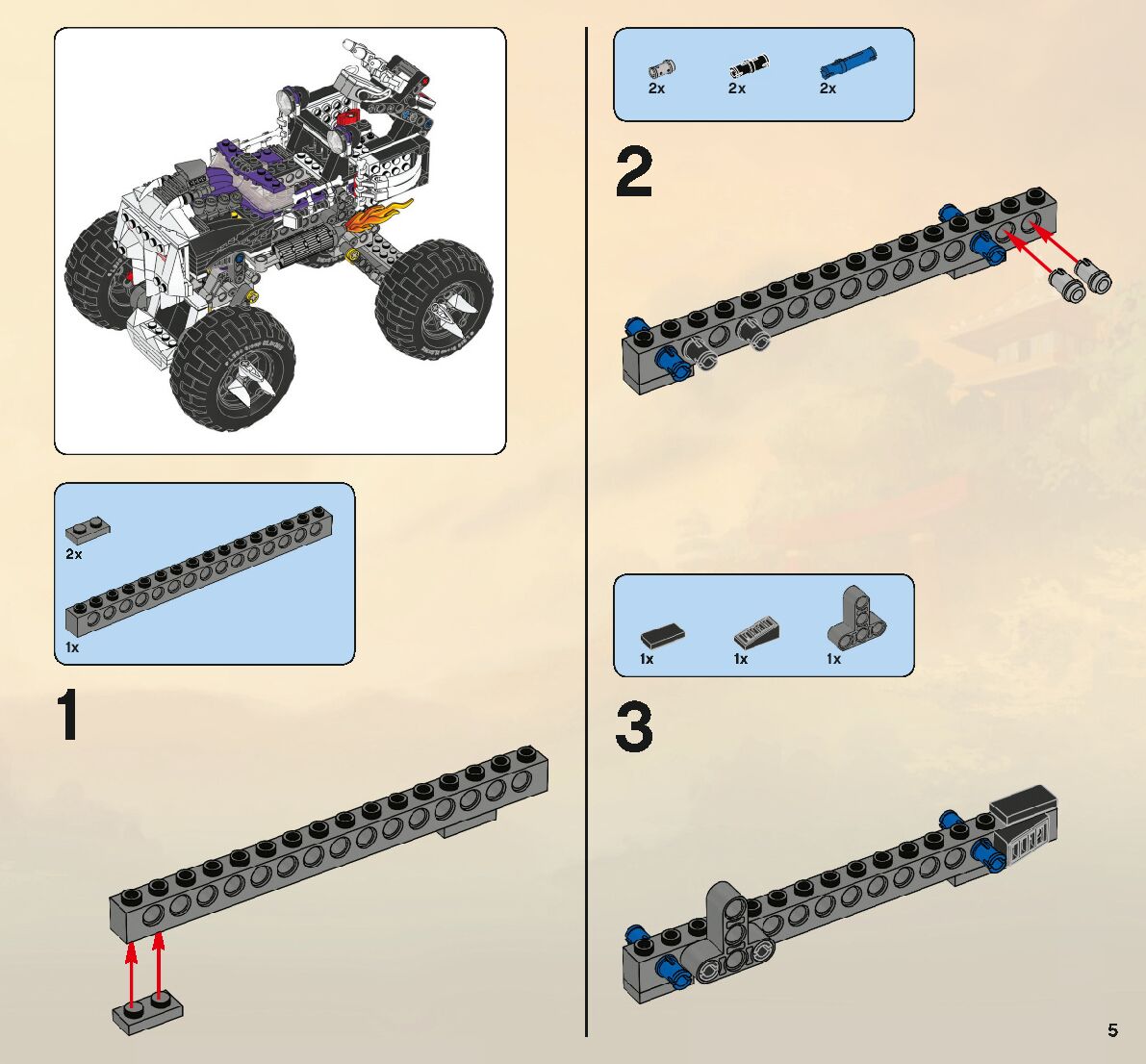 2x
1x
1
2x
2x
2x
2
1x
1x
1x
3
5