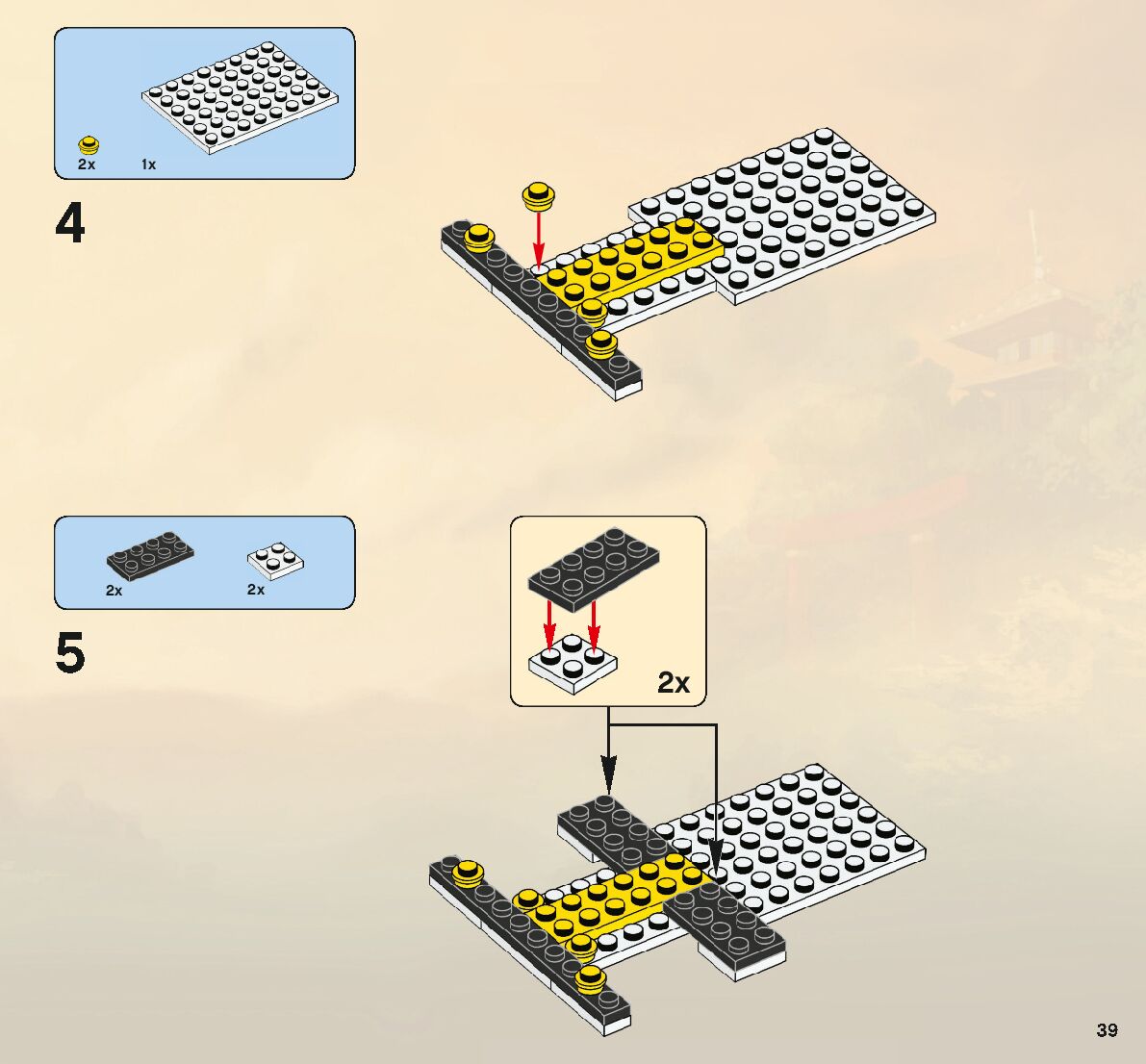 2x 1x

4

2x 2x

5

2x

39