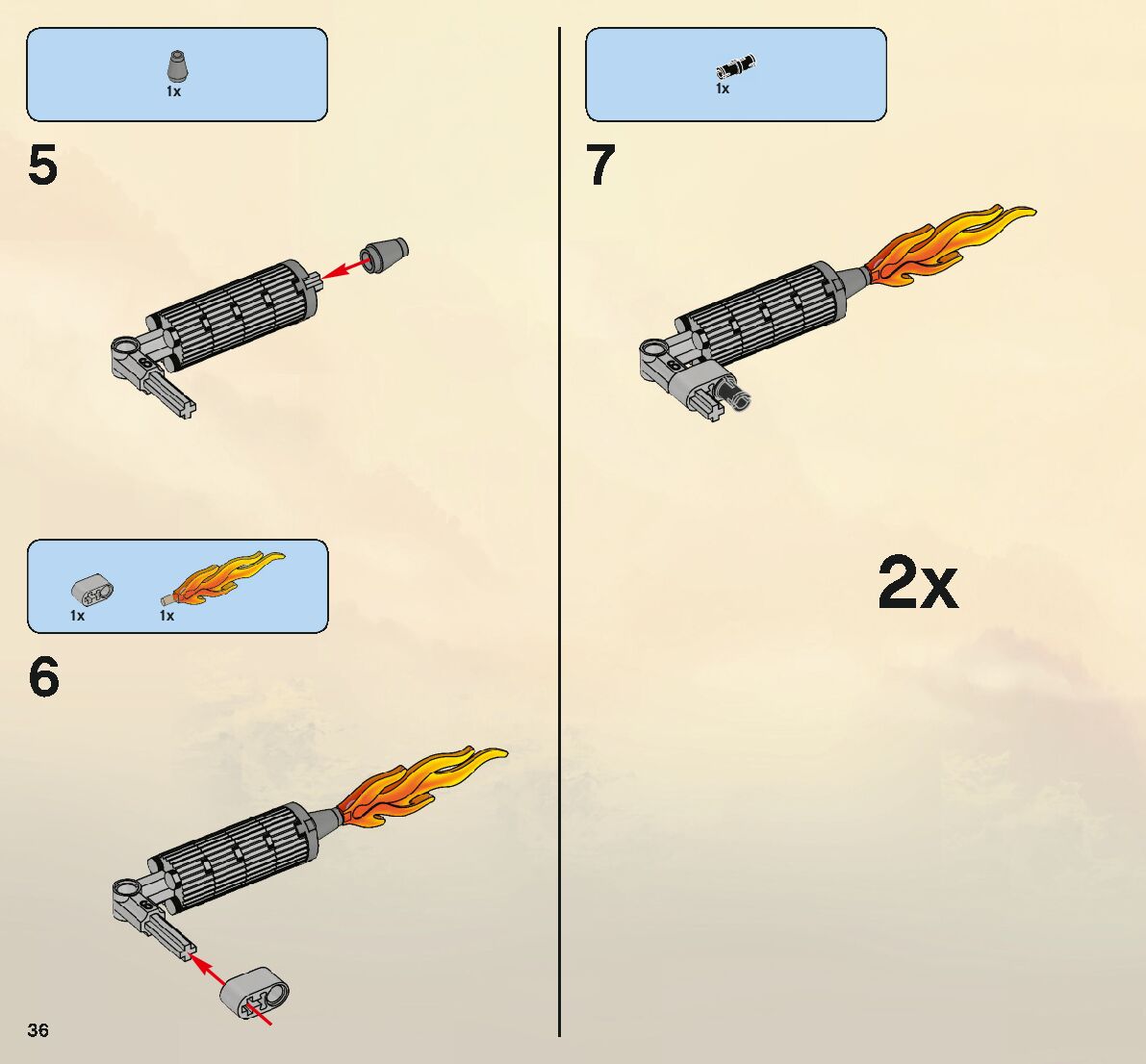 1x

5

1x 1x

6

36

1x

7

2x