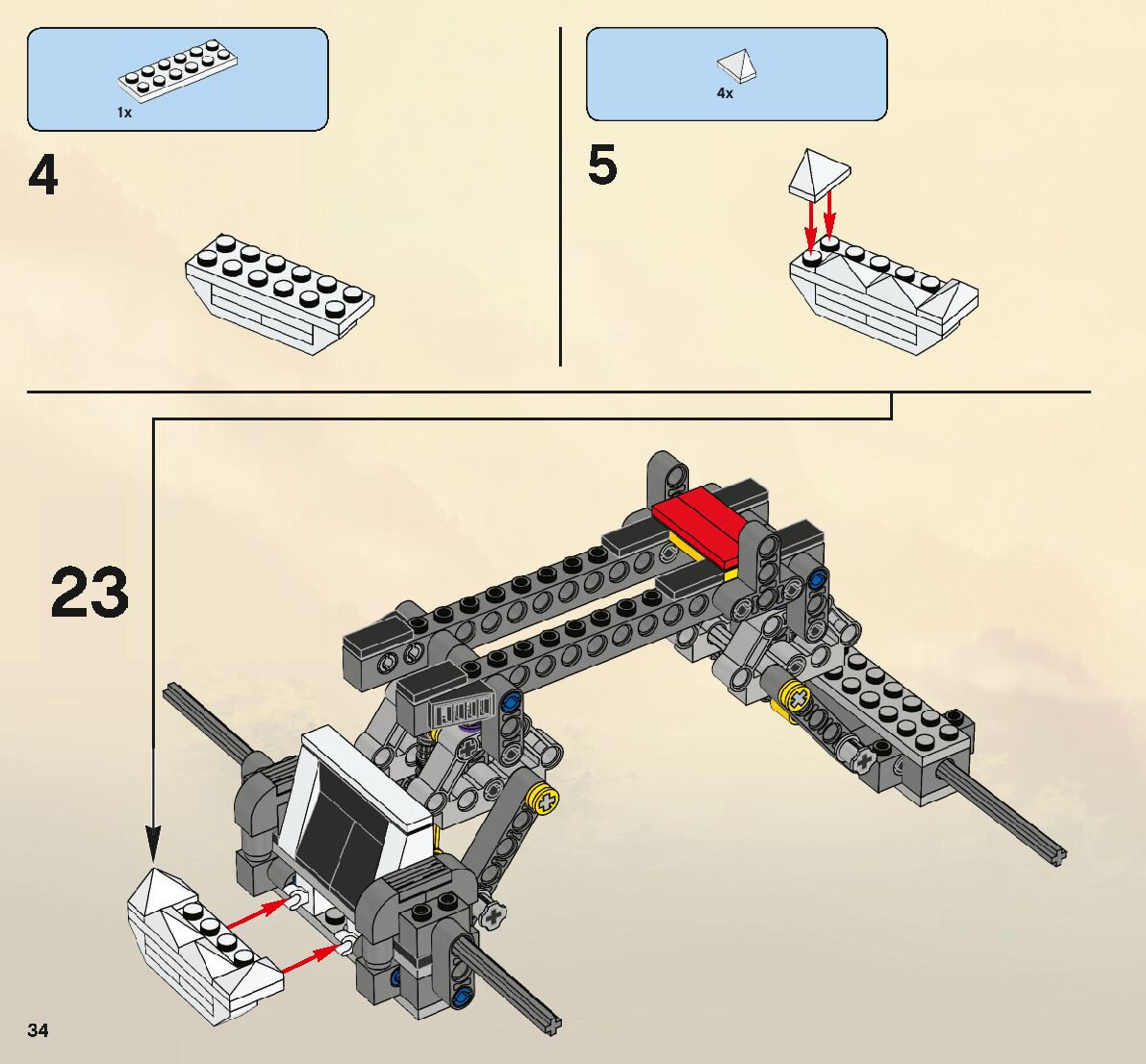 1x

4

4x

5

23

34