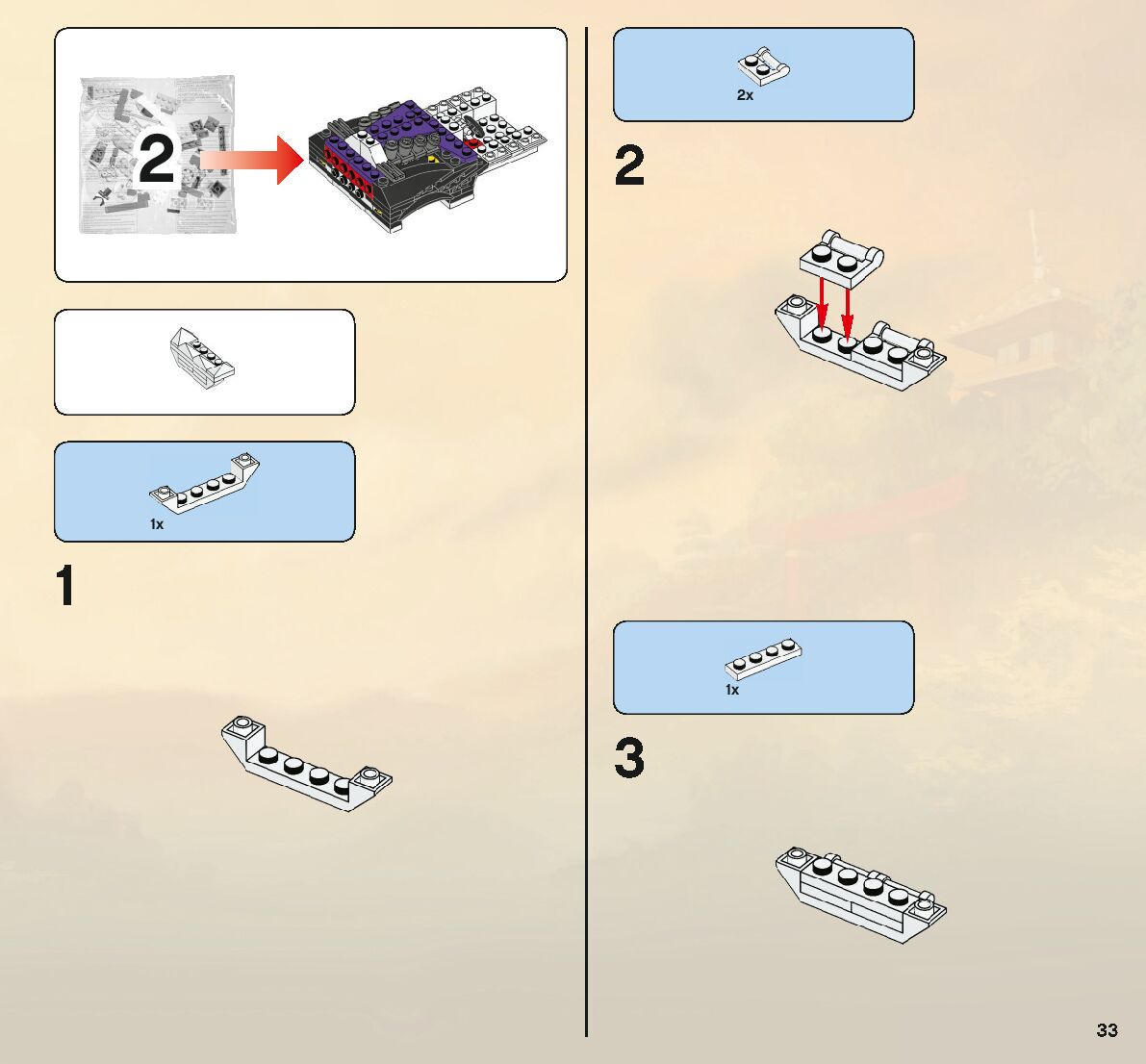 2

1x

1

2x

2

1x

3

33