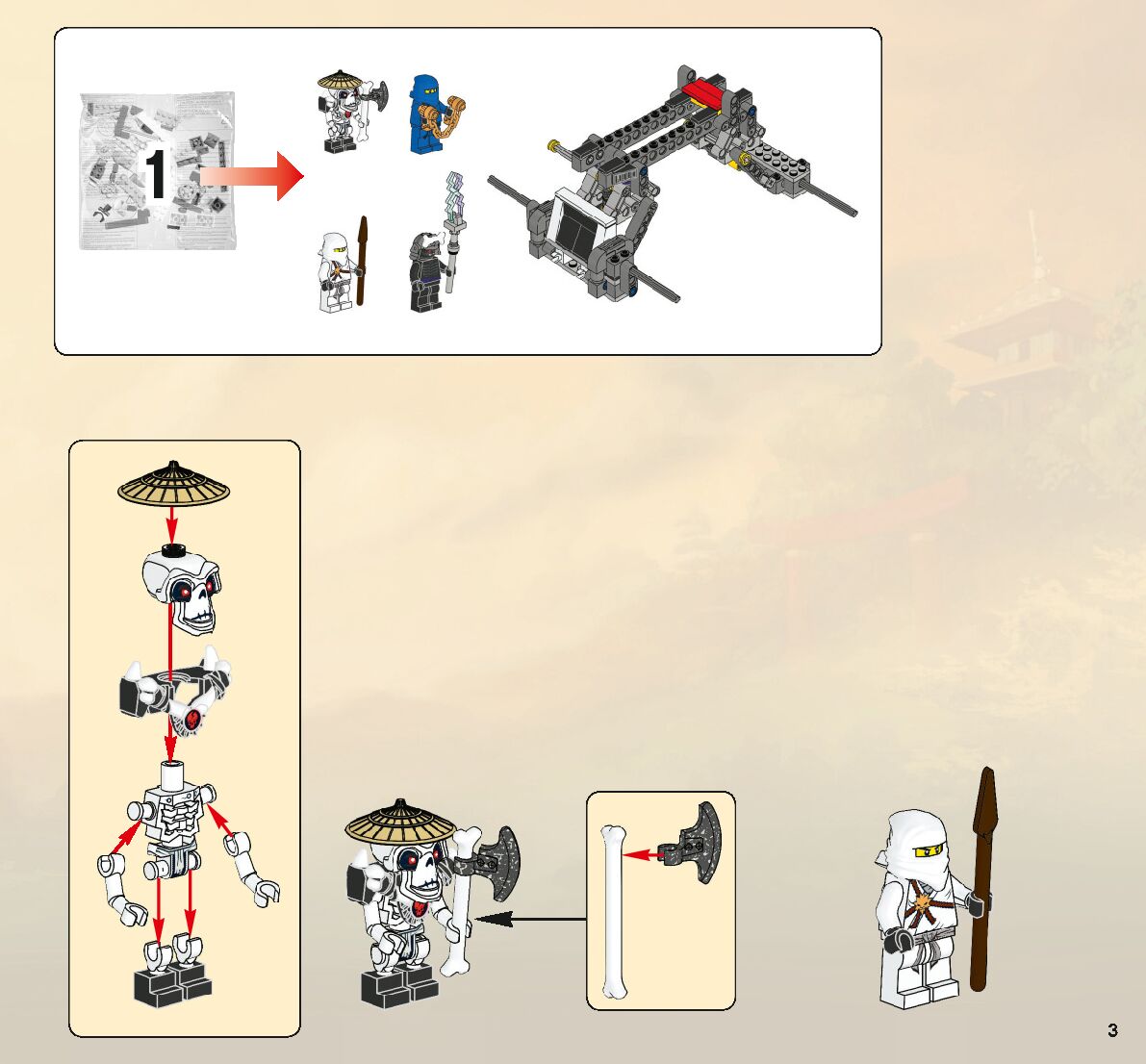 1

3