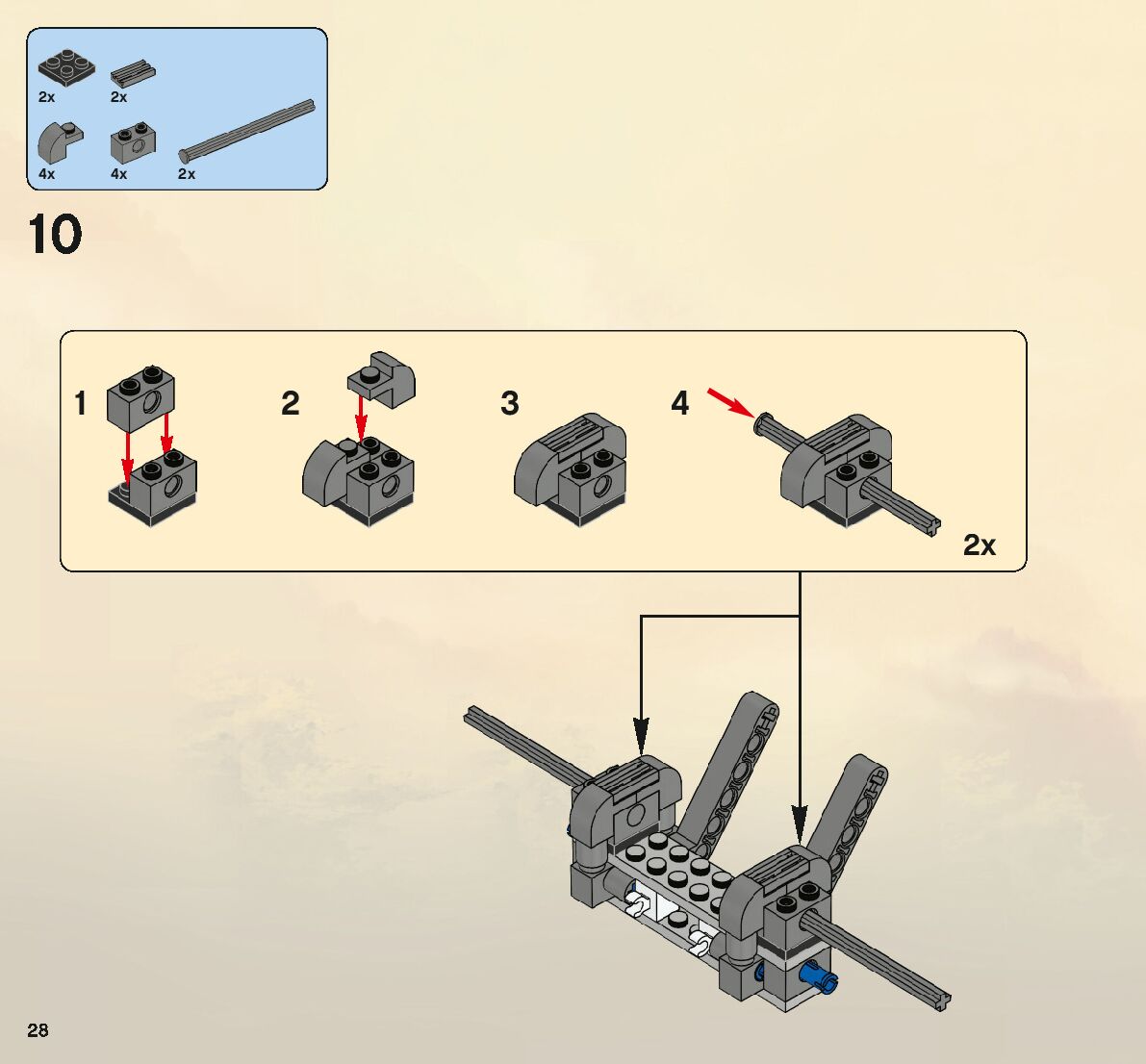 2x
2x
4x
4x
2x

10

1
2
3
4
2x

28