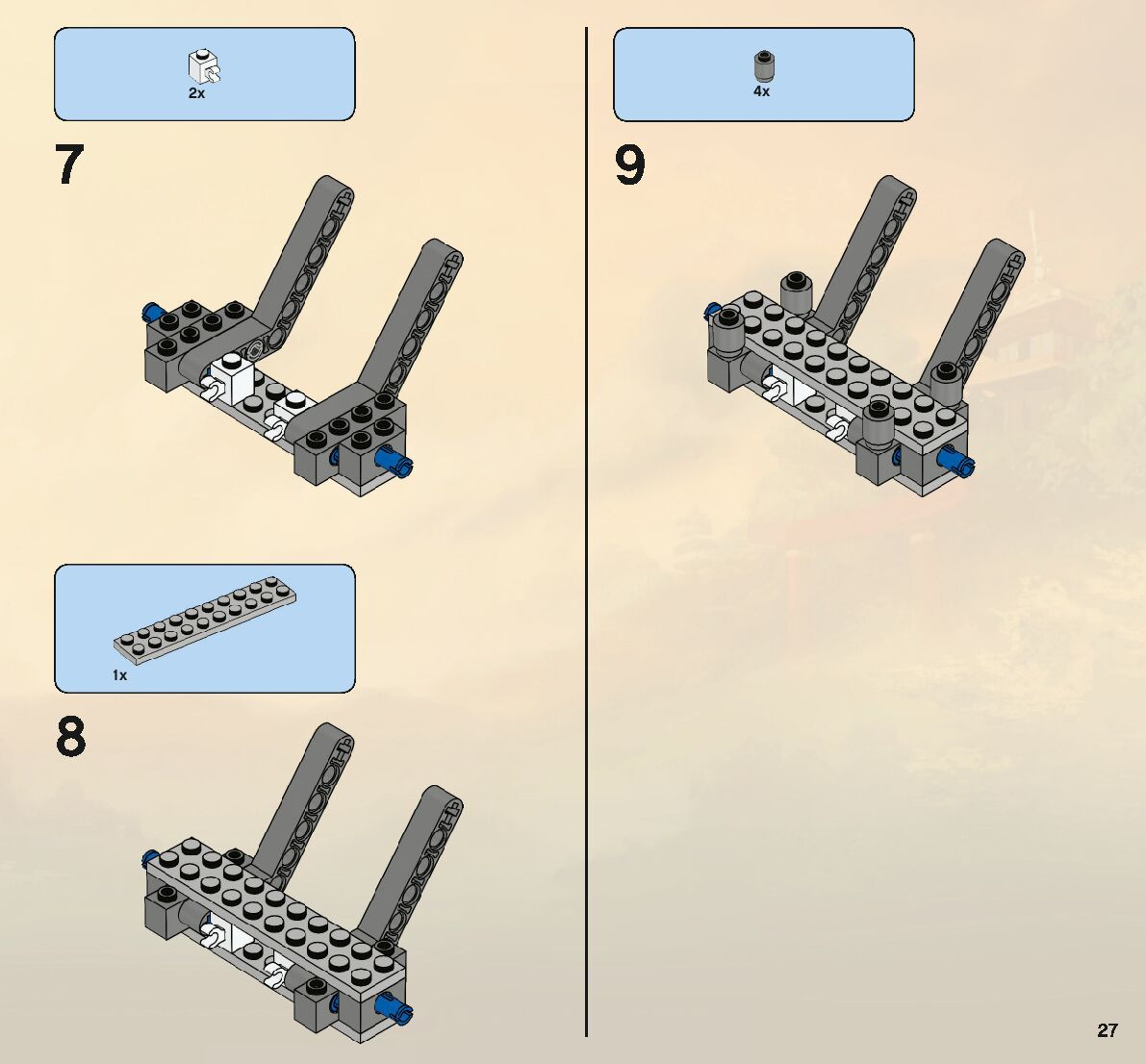 2x

7

1x

8

4x

9

27