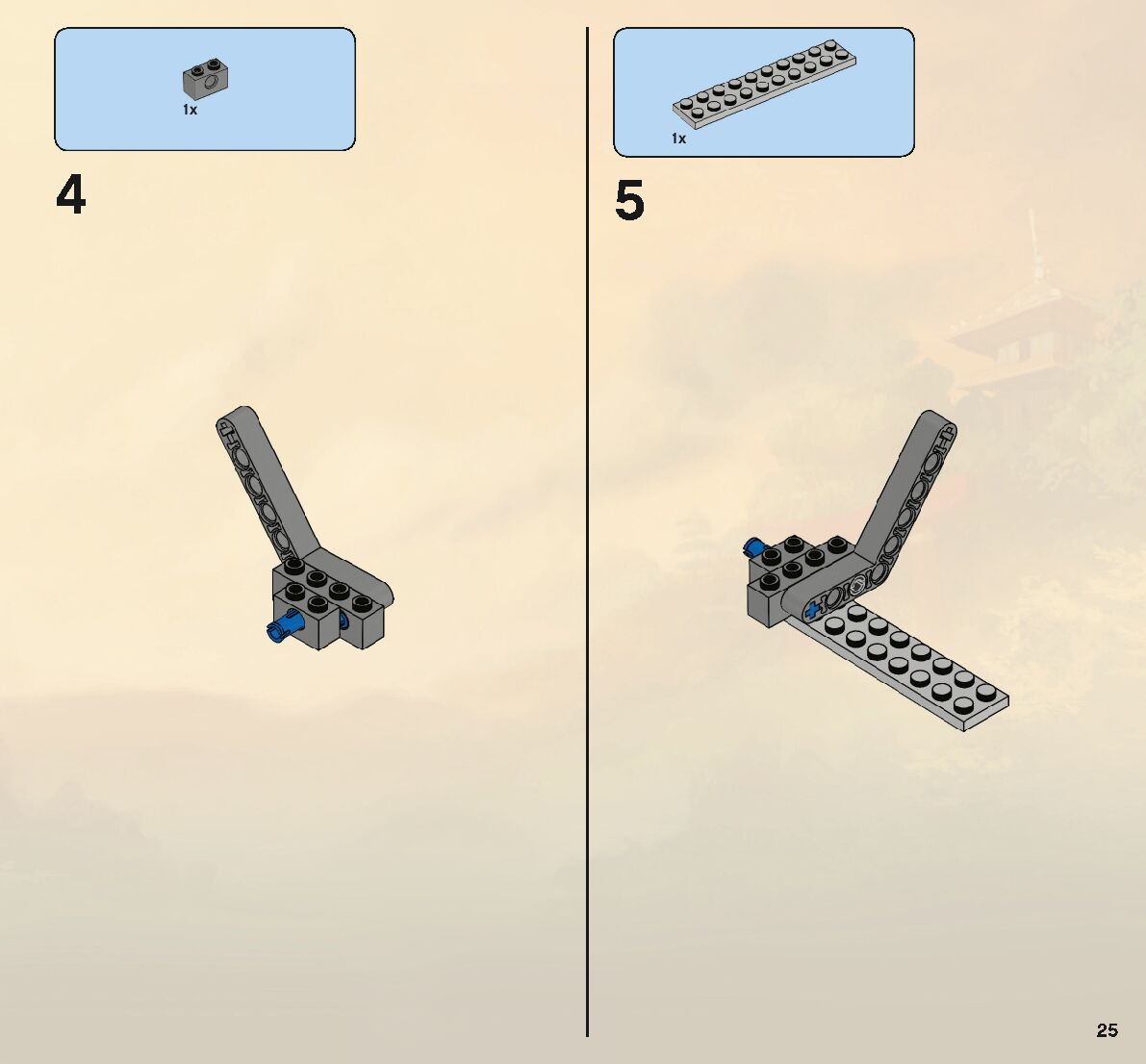 1x

4

1x

5

25