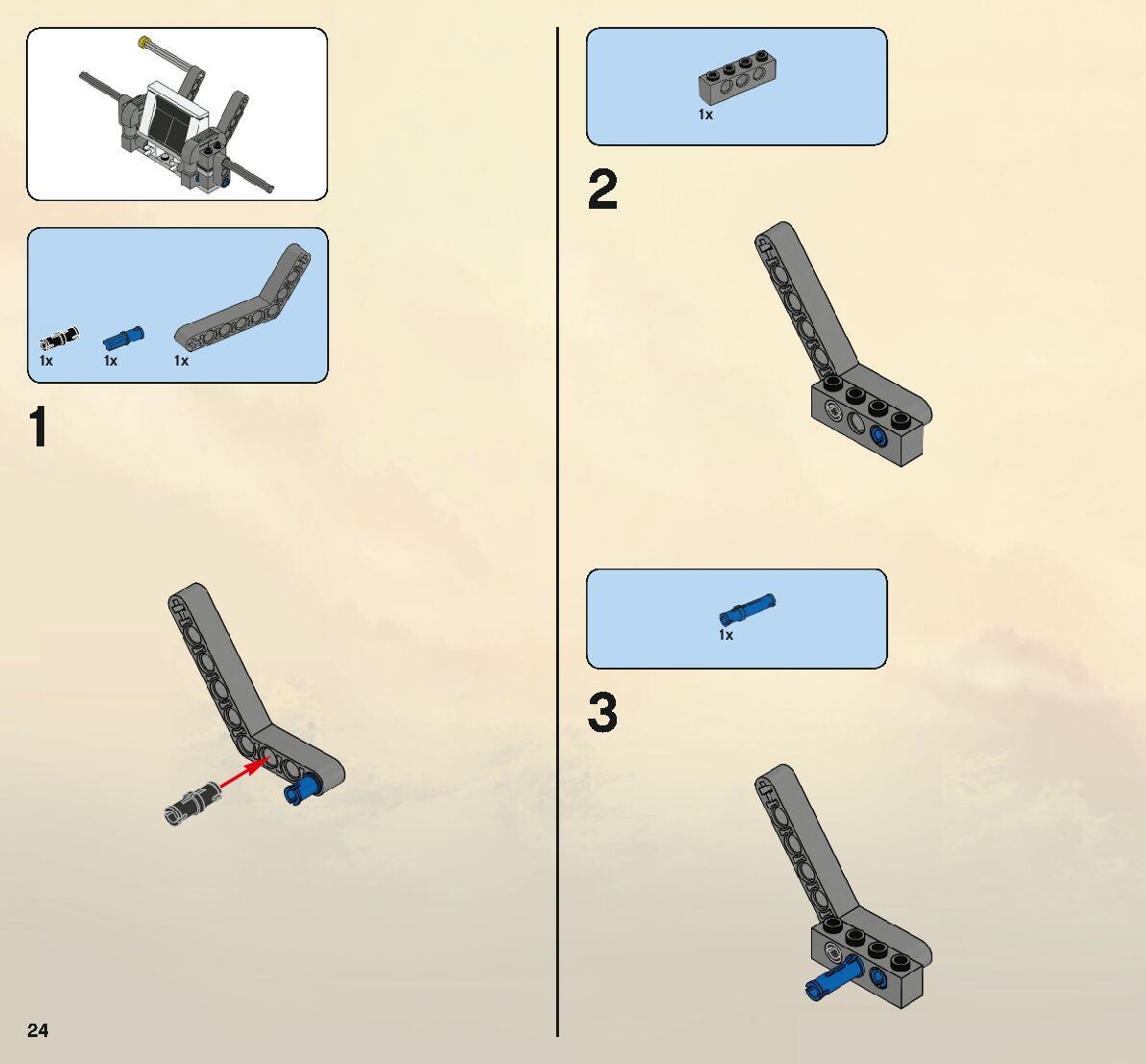 1x 1x 1x

1

24

1x

2

1x

3