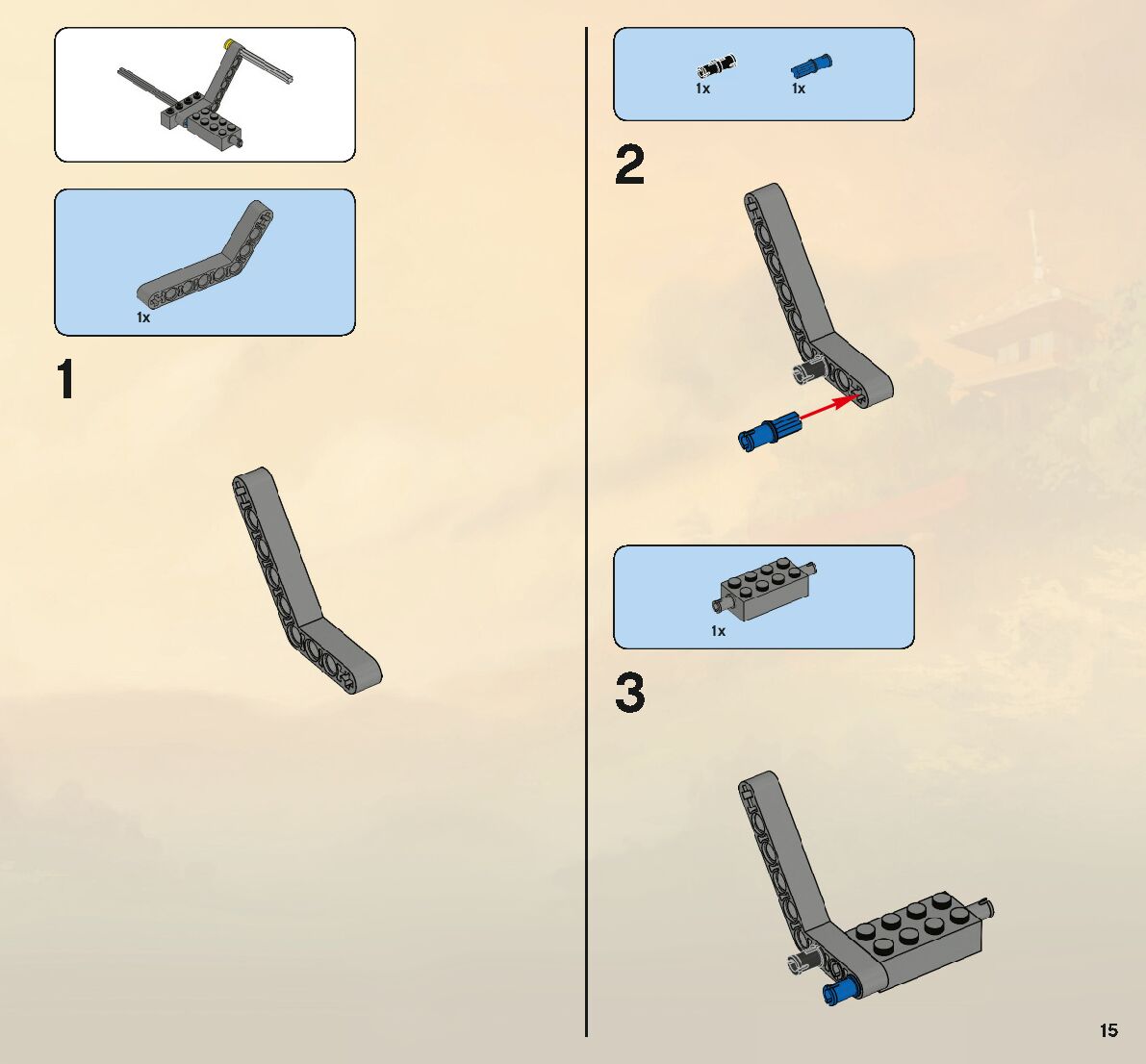 1x

1

1x 1x

2

1x

3

15