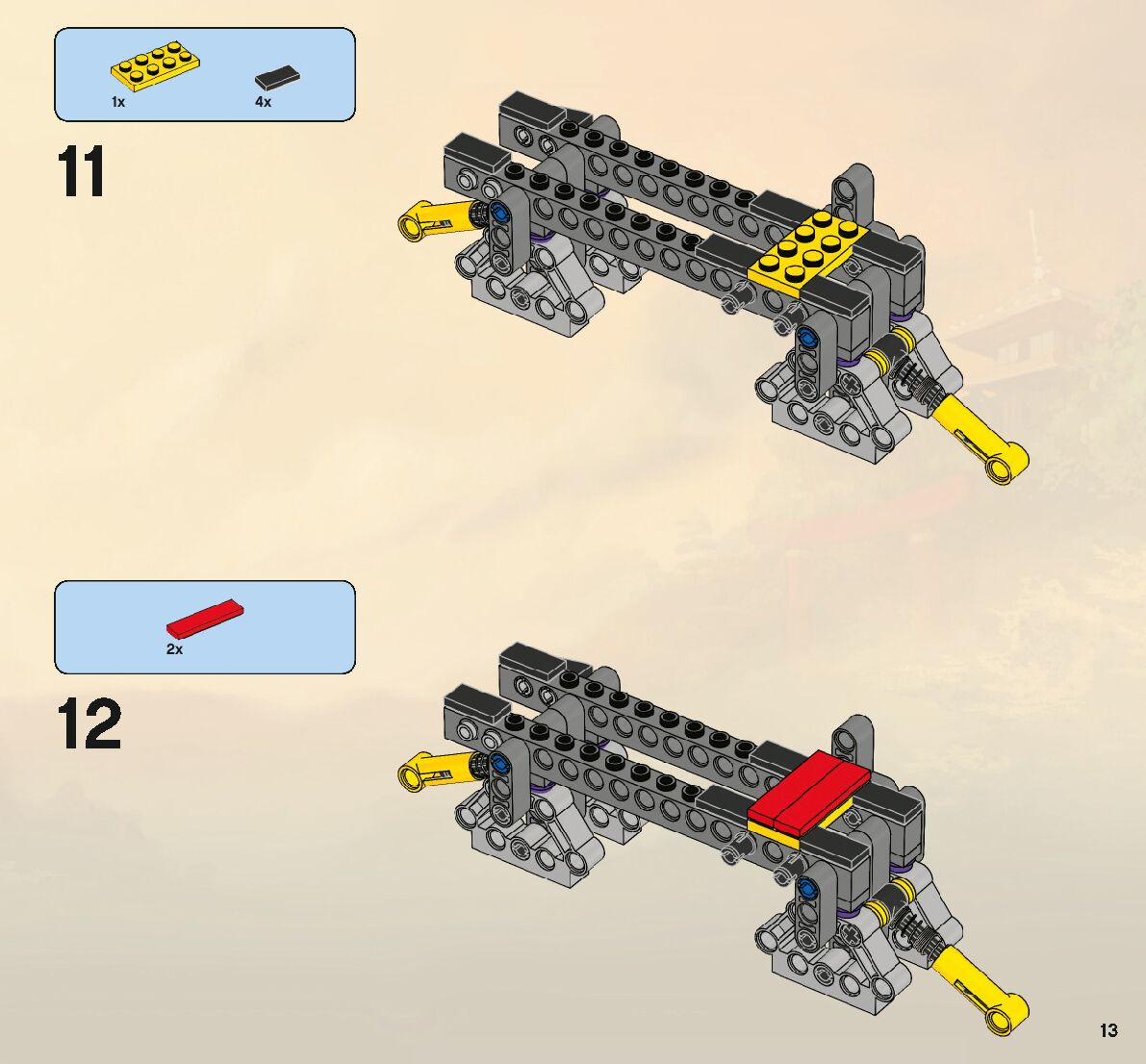 1x
4x

11

2x

12

13