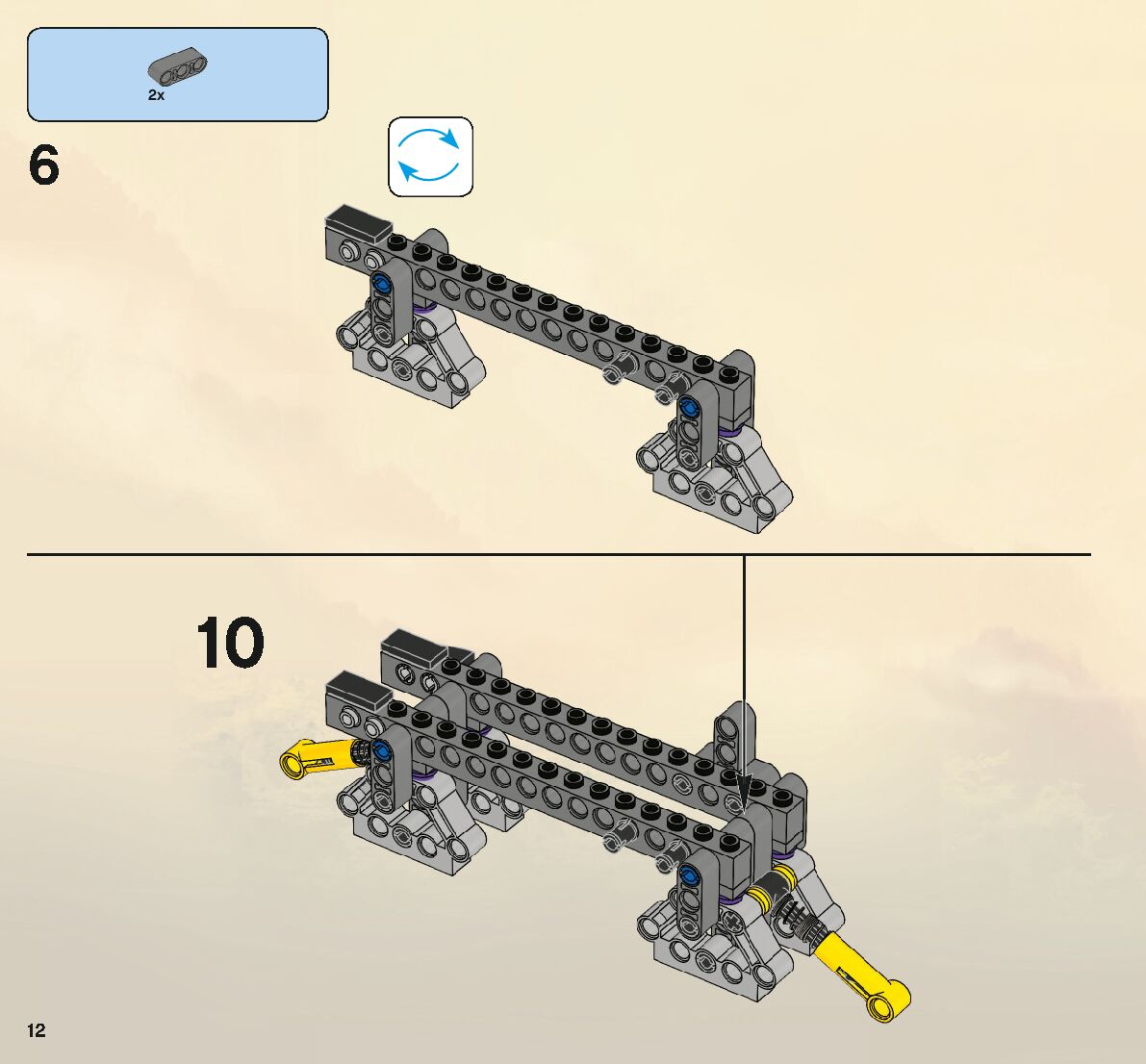 2x

6

10

12