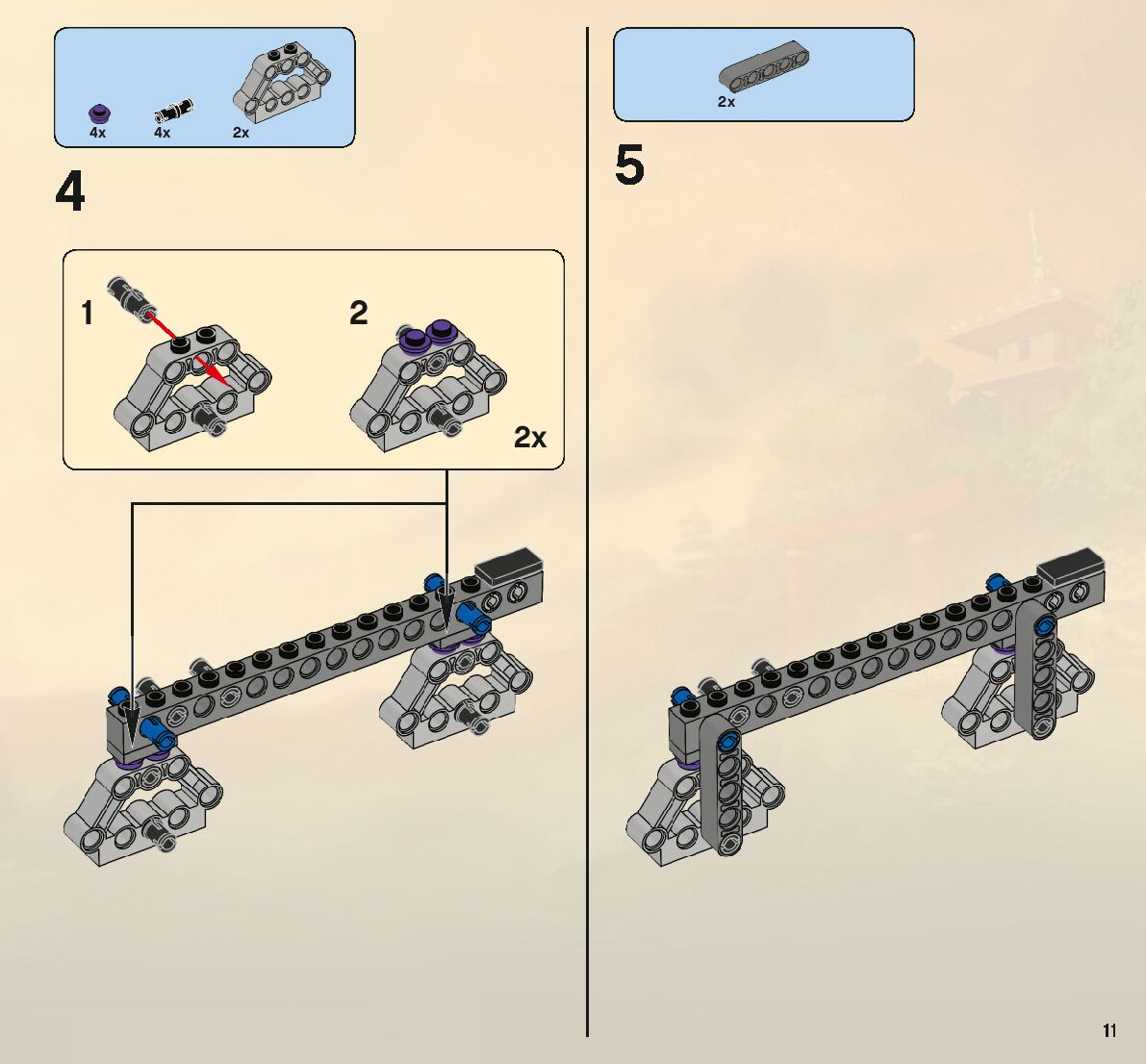 4x 4x 2x

4

1

2

2x

2x

5

11