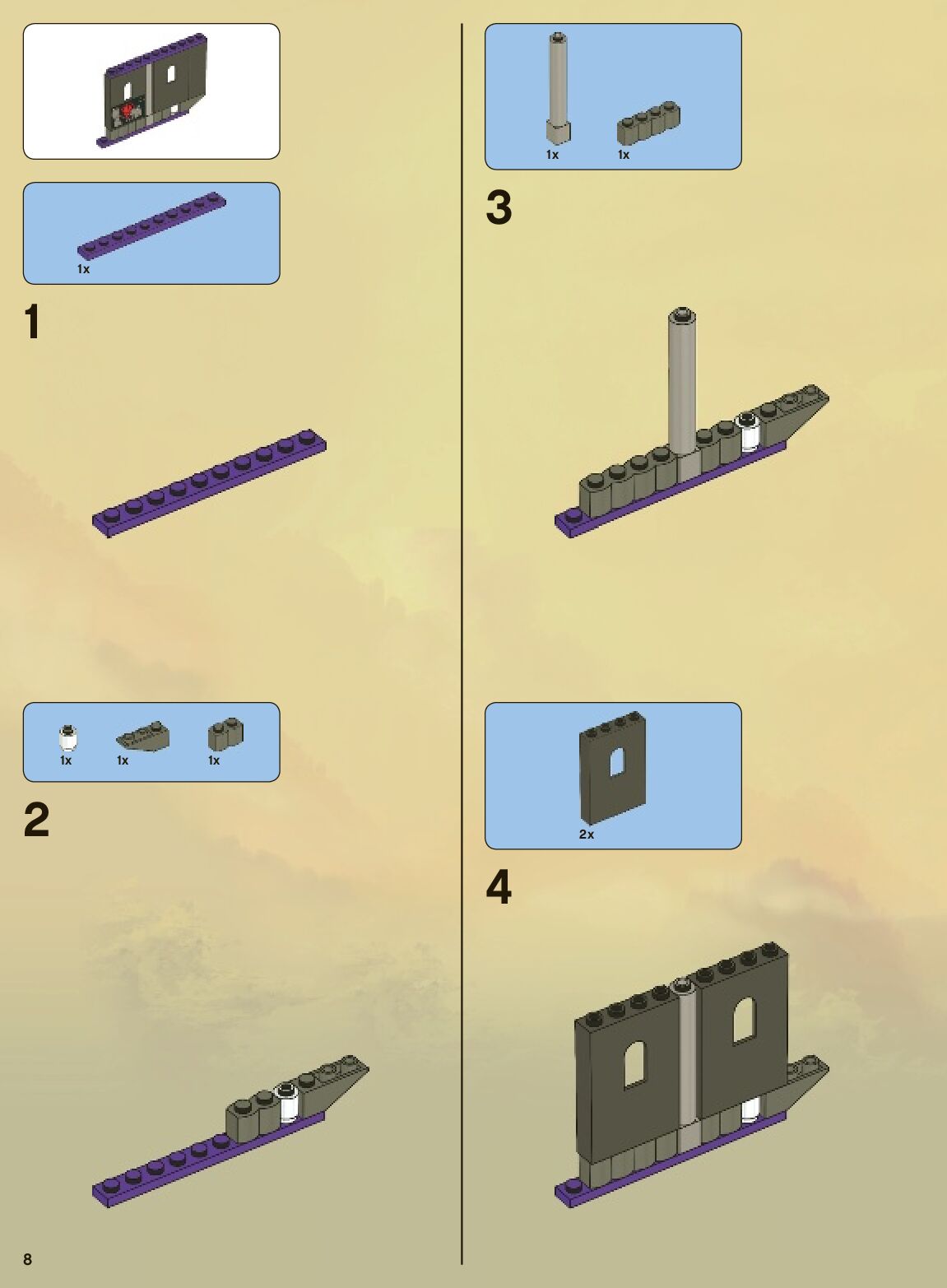 1x

1

1x 1x 1x

2

1x 1x

3

2x

4

8