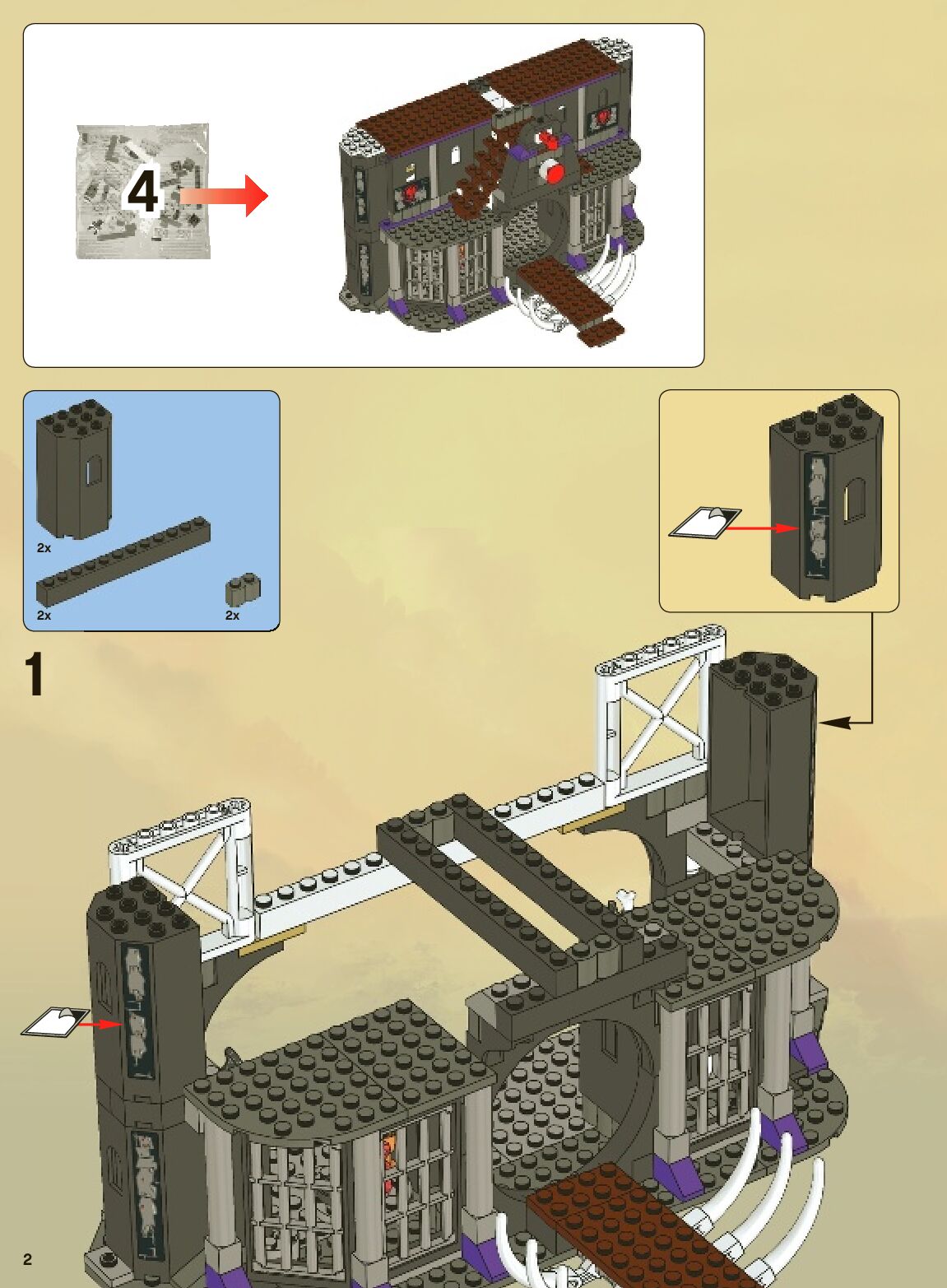 4

2x

2x

2x

1

2