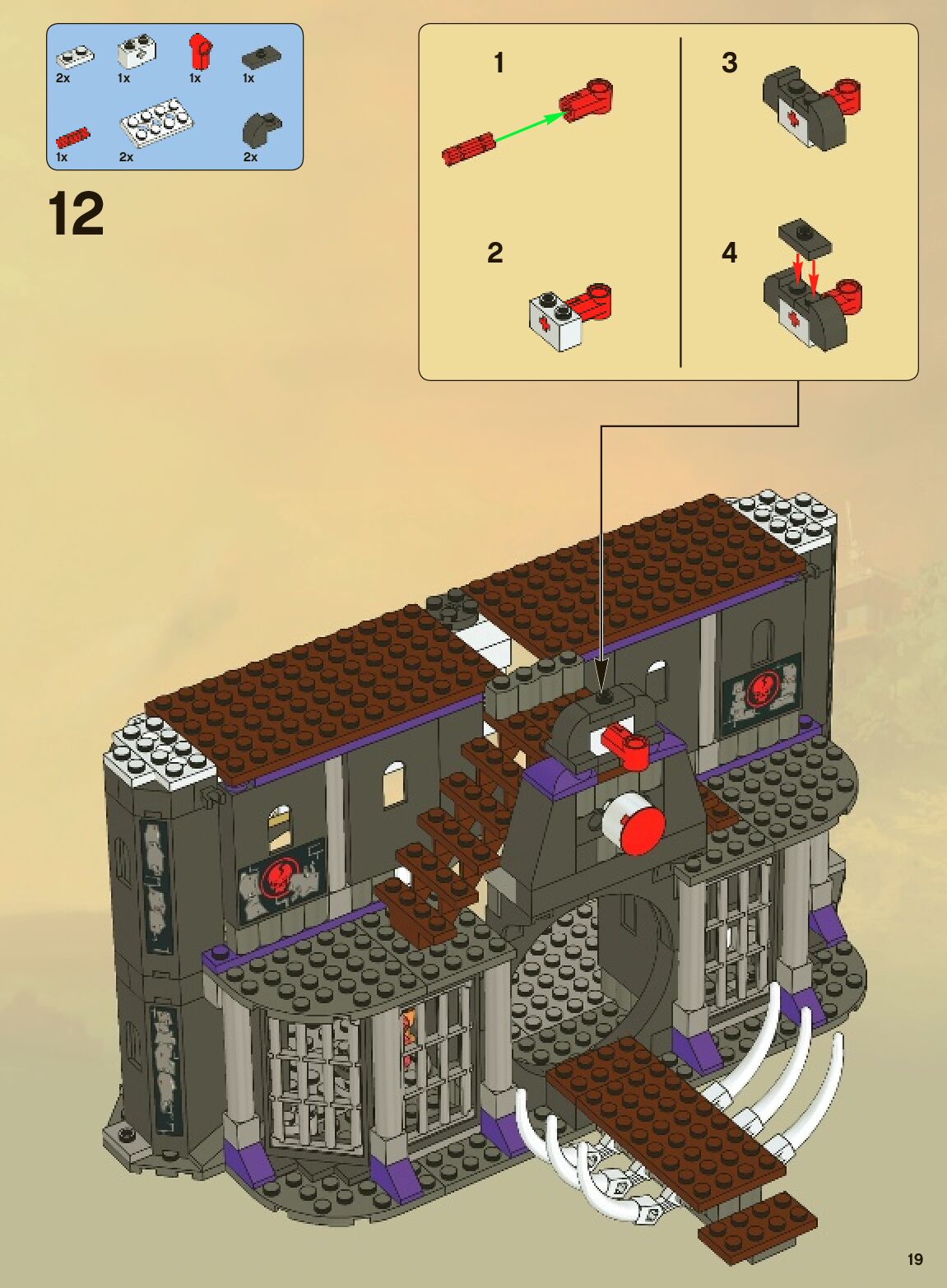 2x 1x 1x 1x
1x 2x 2x

12

1

2

3

4

19