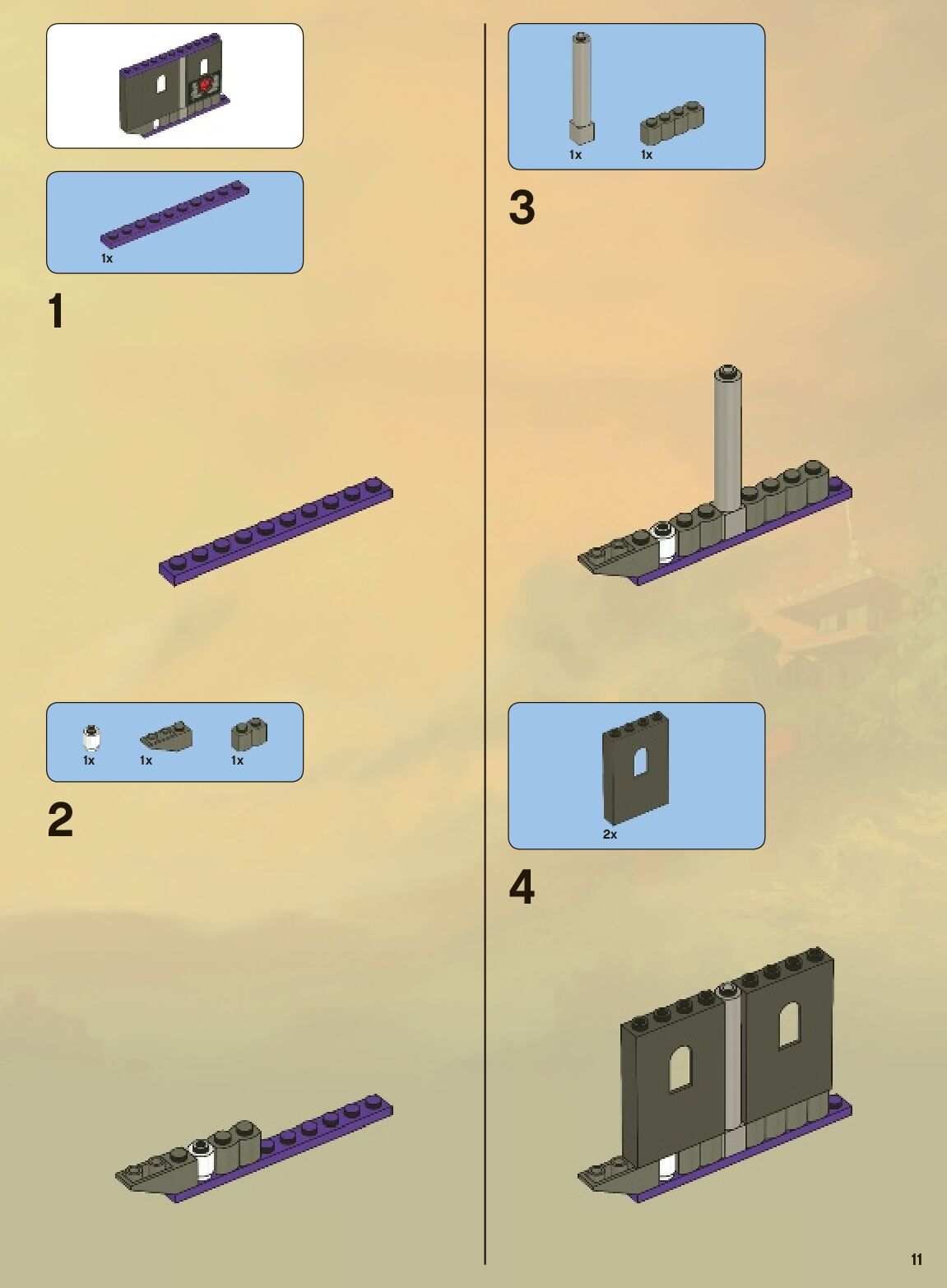 1x

1

1x 1x 1x

2

1x 1x

3

2x

4

11