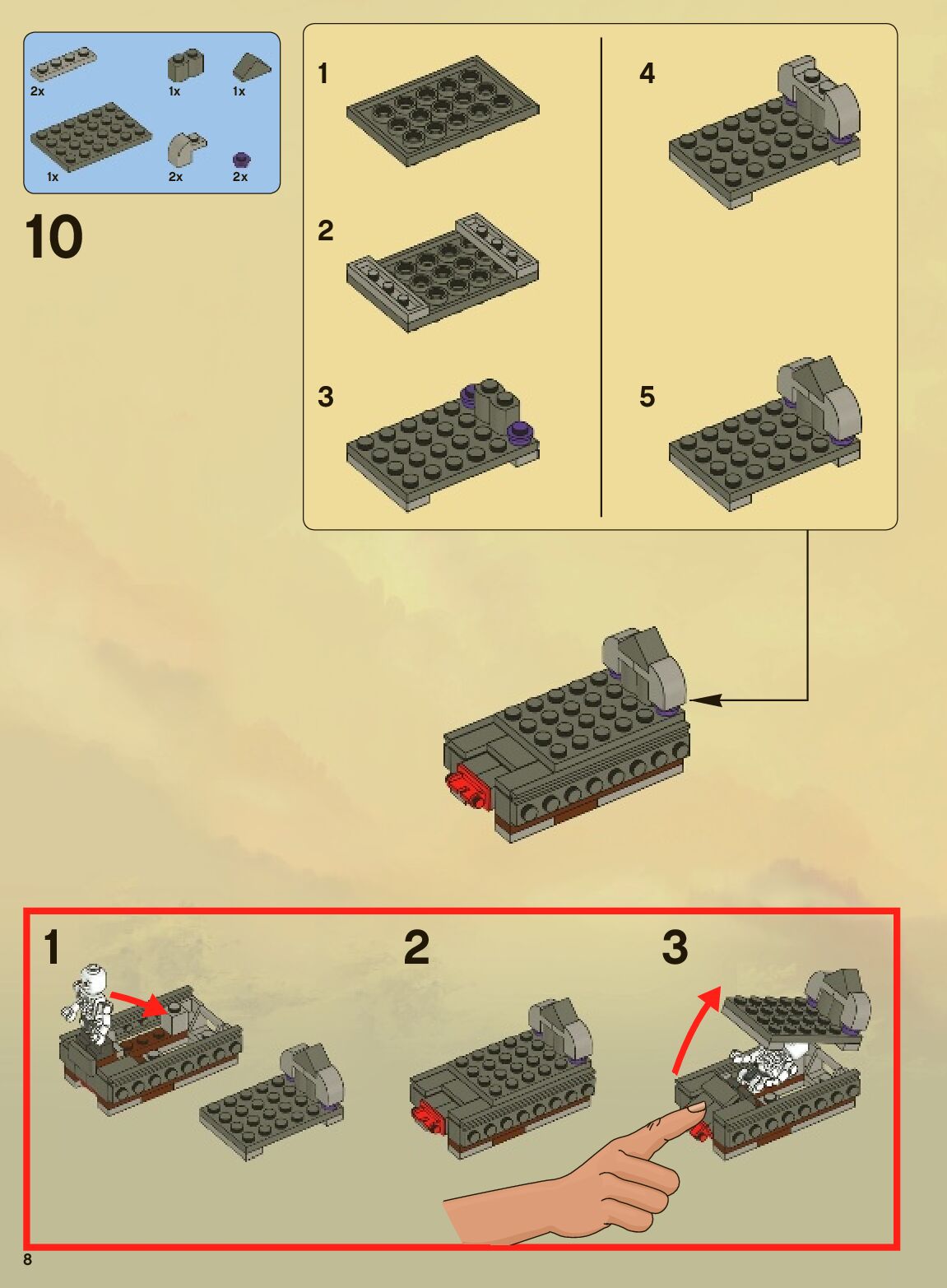 2x 1x 1x
1x 2x 2x

10

1
2
3
4
5

1
2
3

8