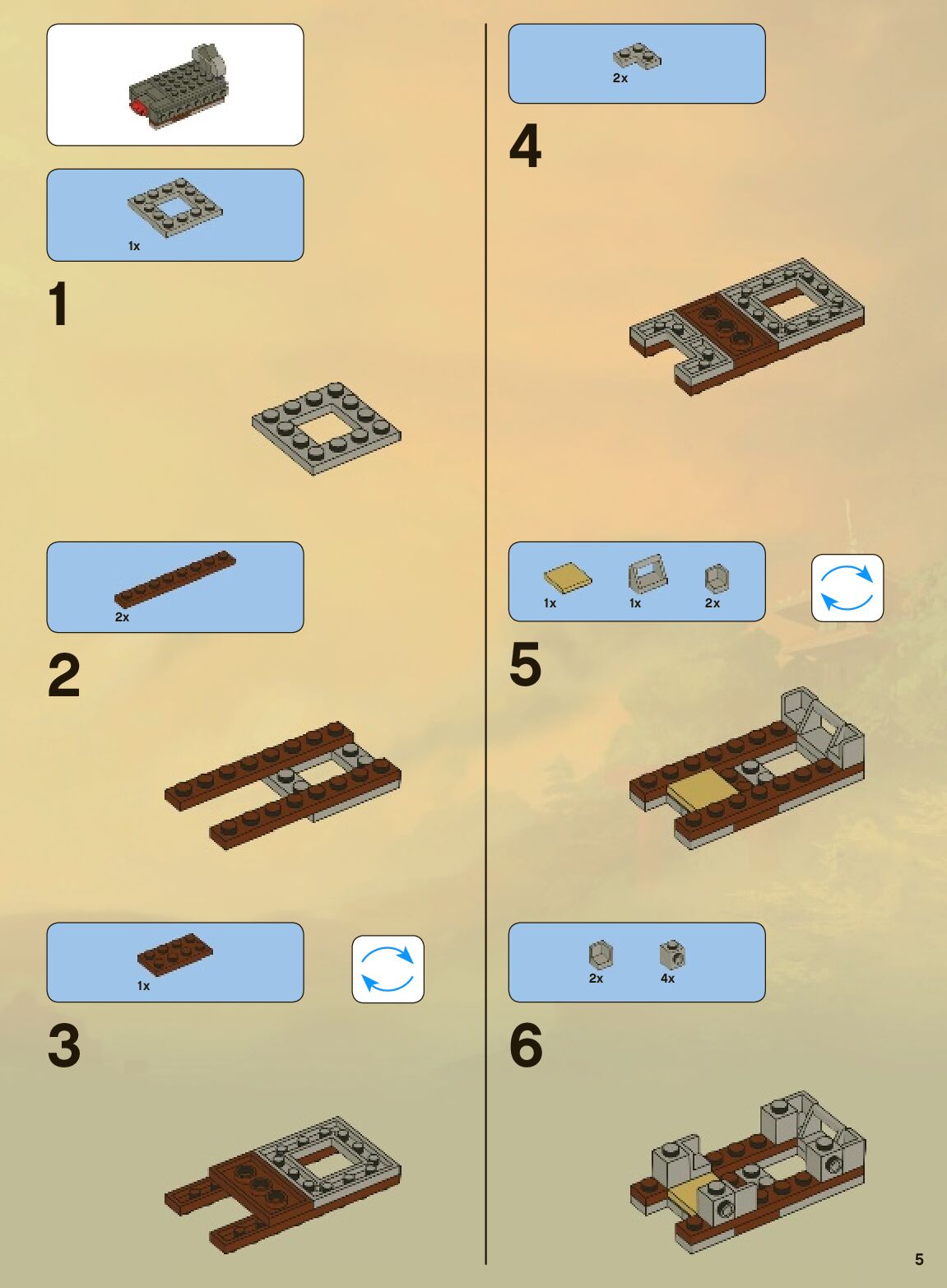 1x

1

2x

2

1x

3

2x

4

1x 1x 2x

5

2x 4x

6

5