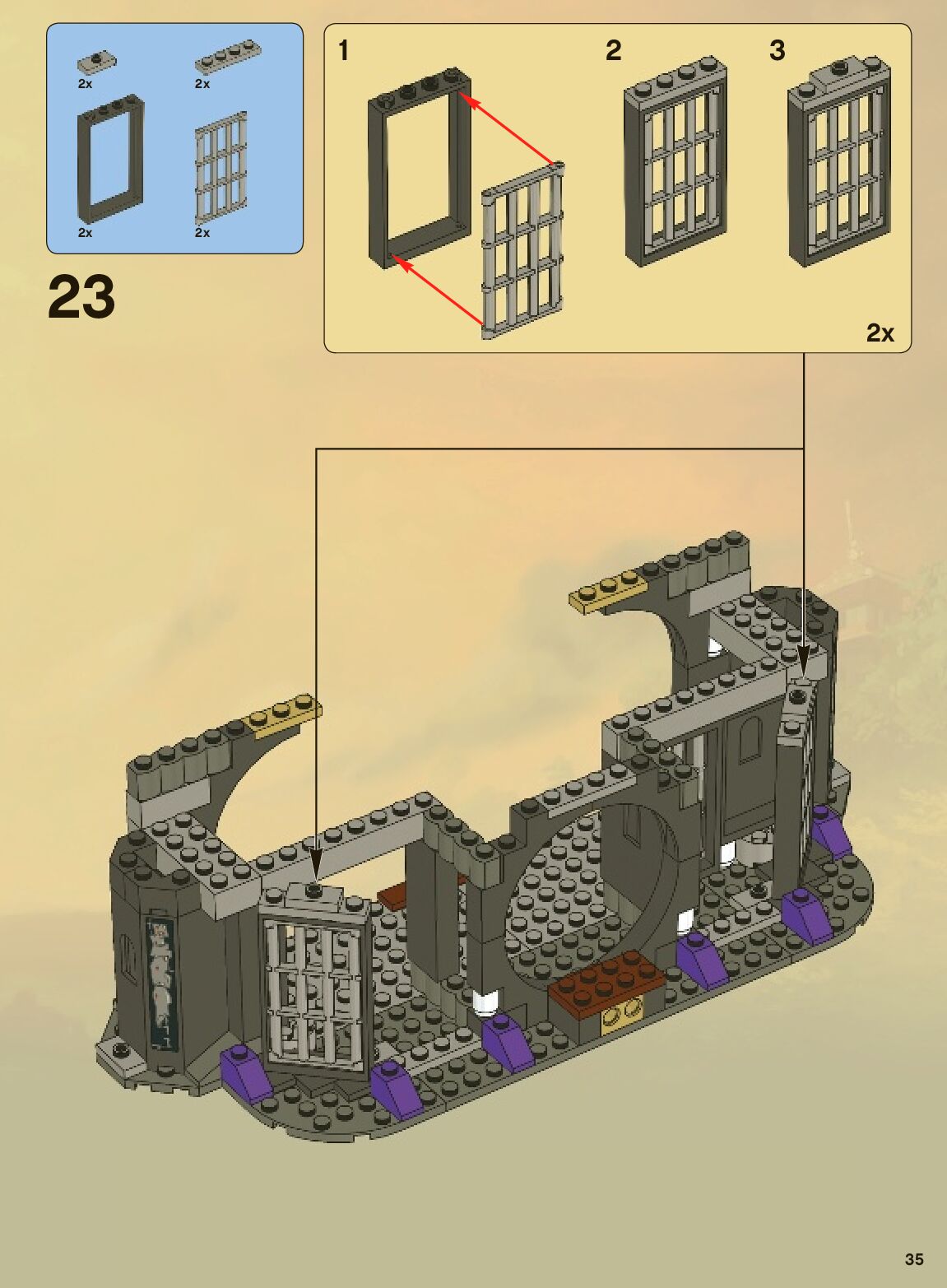 2x
2x
2x
2x

23

1
2
3
2x

35