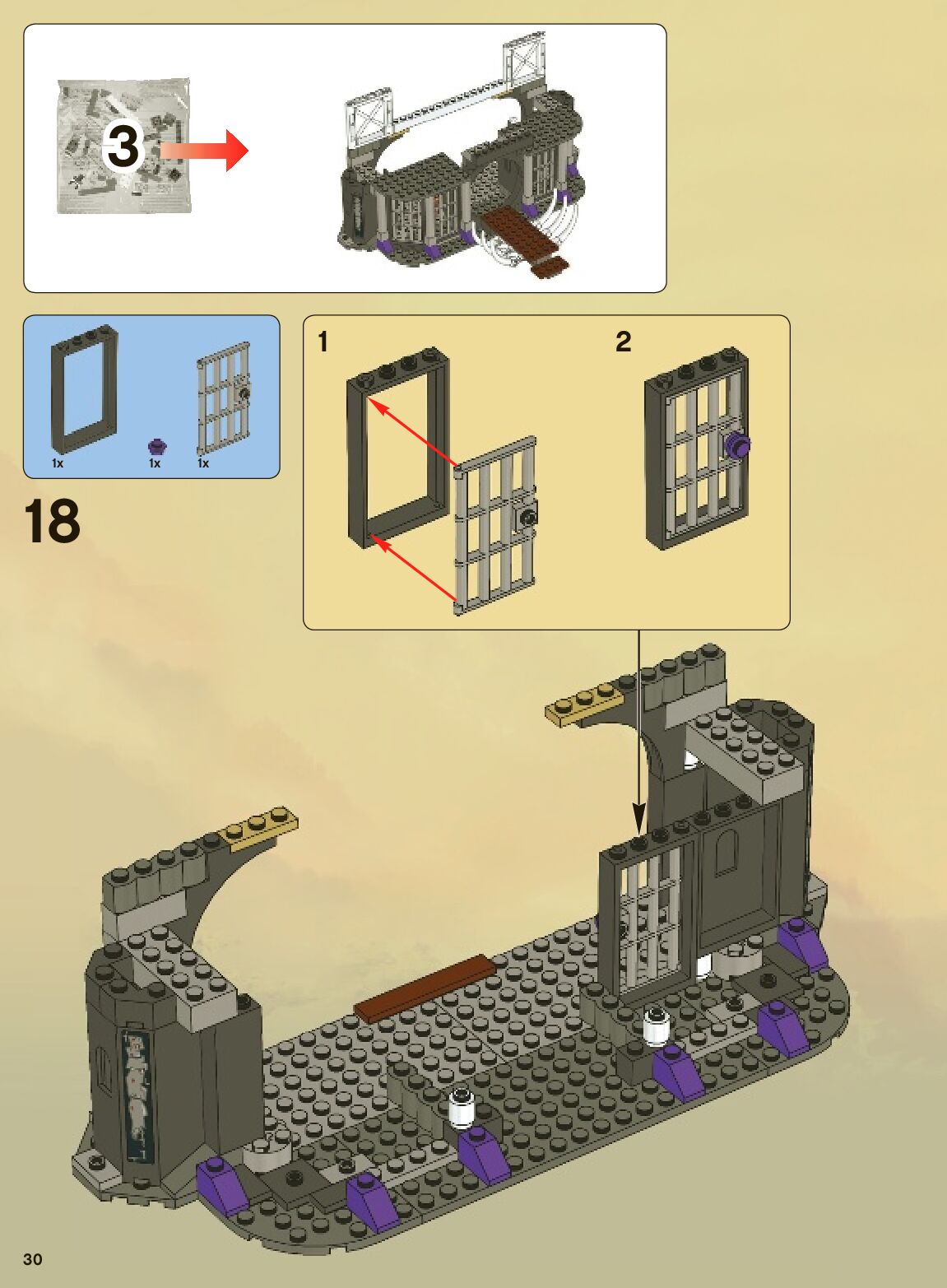 3

1x

1x

1x

18

1

2

30