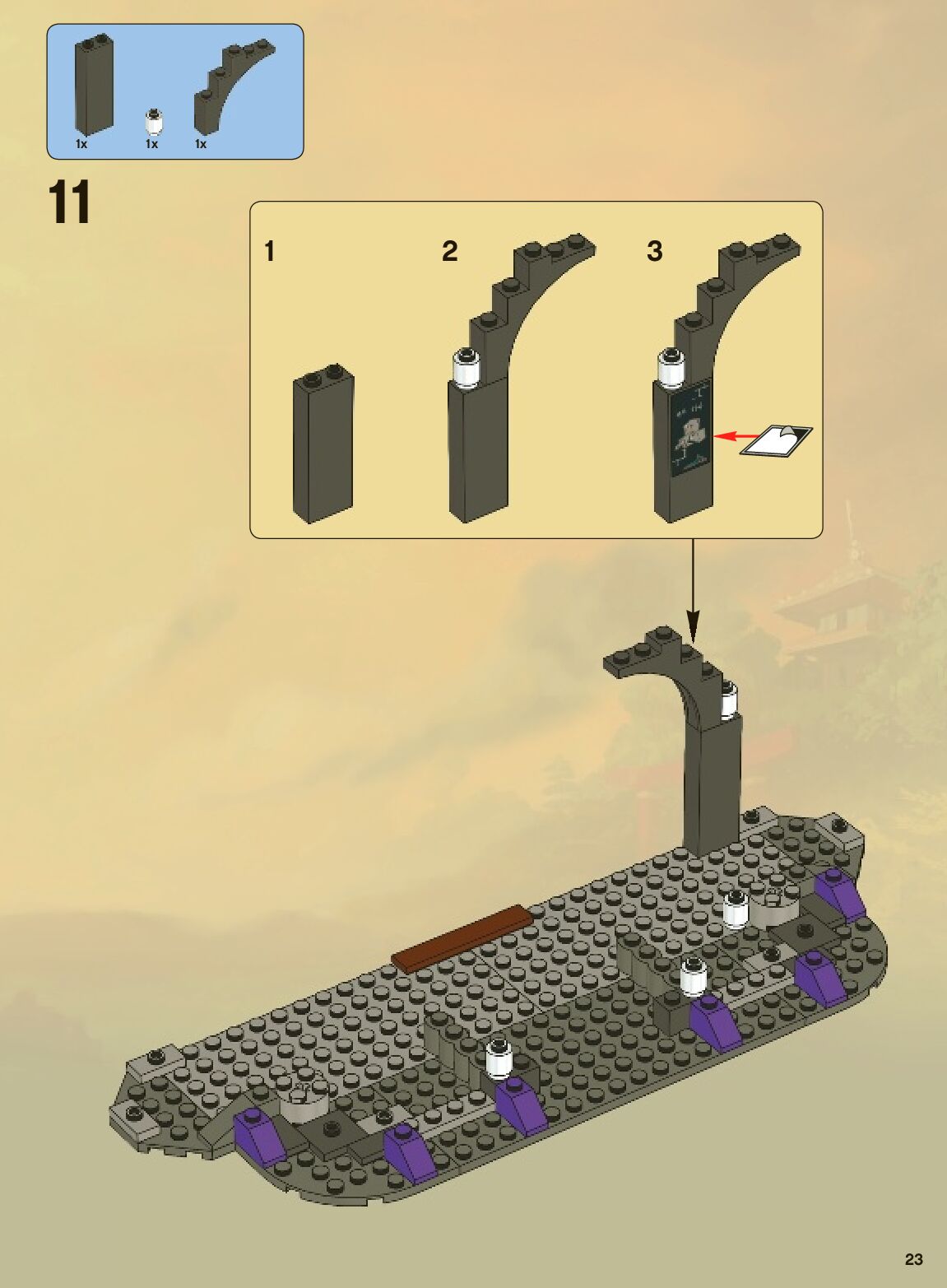 1x 1x 1x

11

1

2

3

23