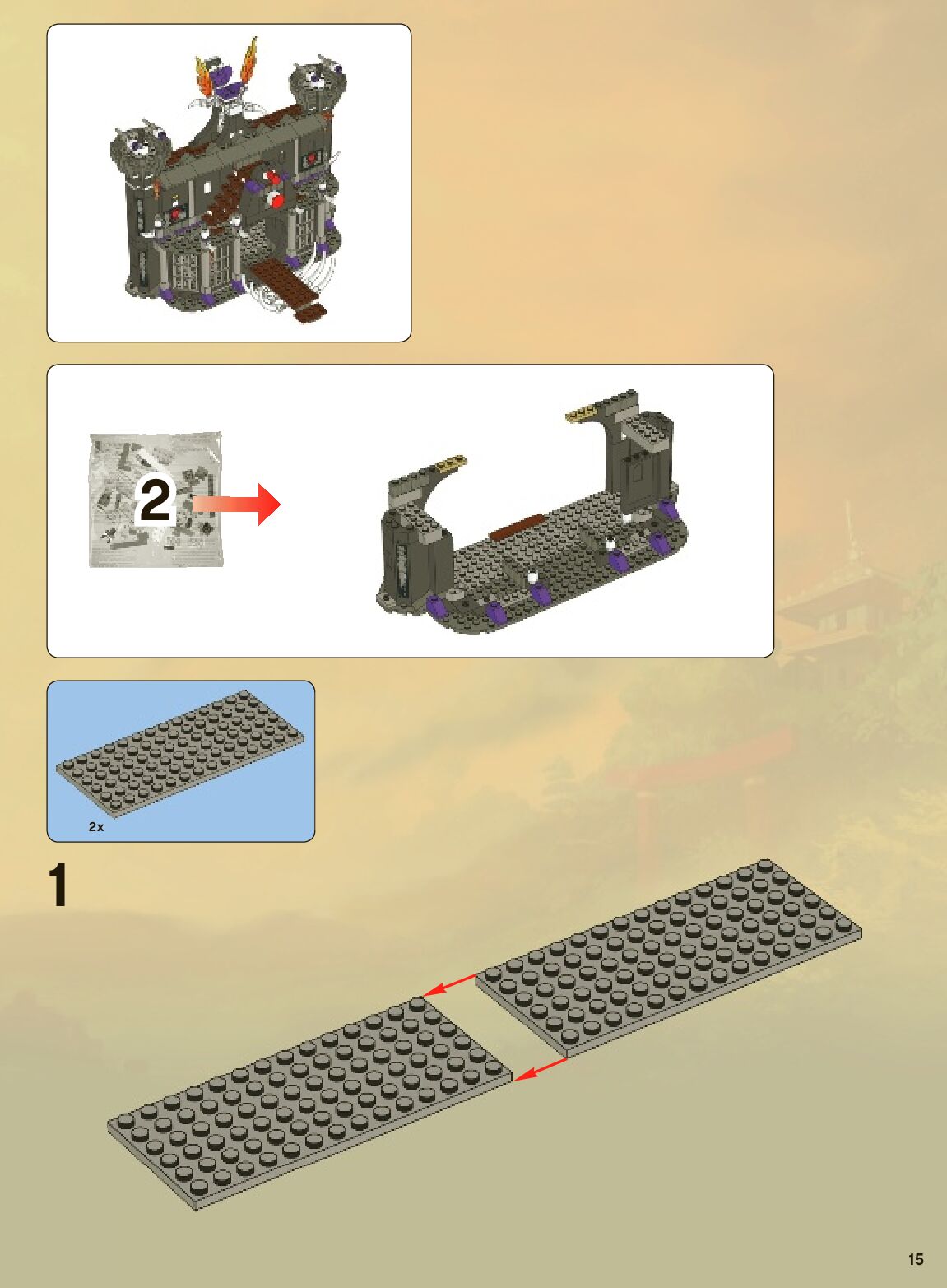 2

2x

1

15