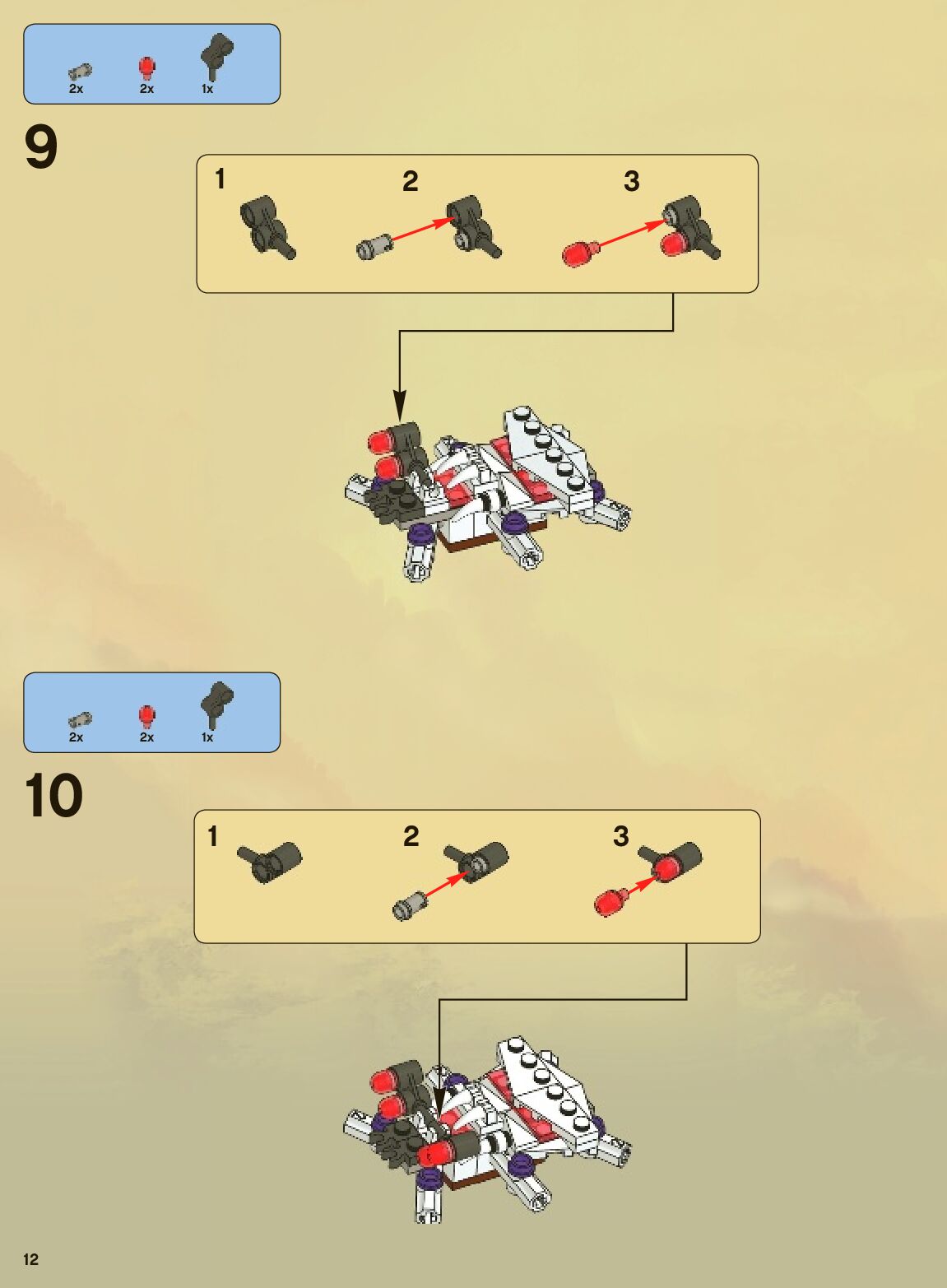 2x 2x 1x

9

1 2 3

2x 2x 1x

10

1 2 3

12