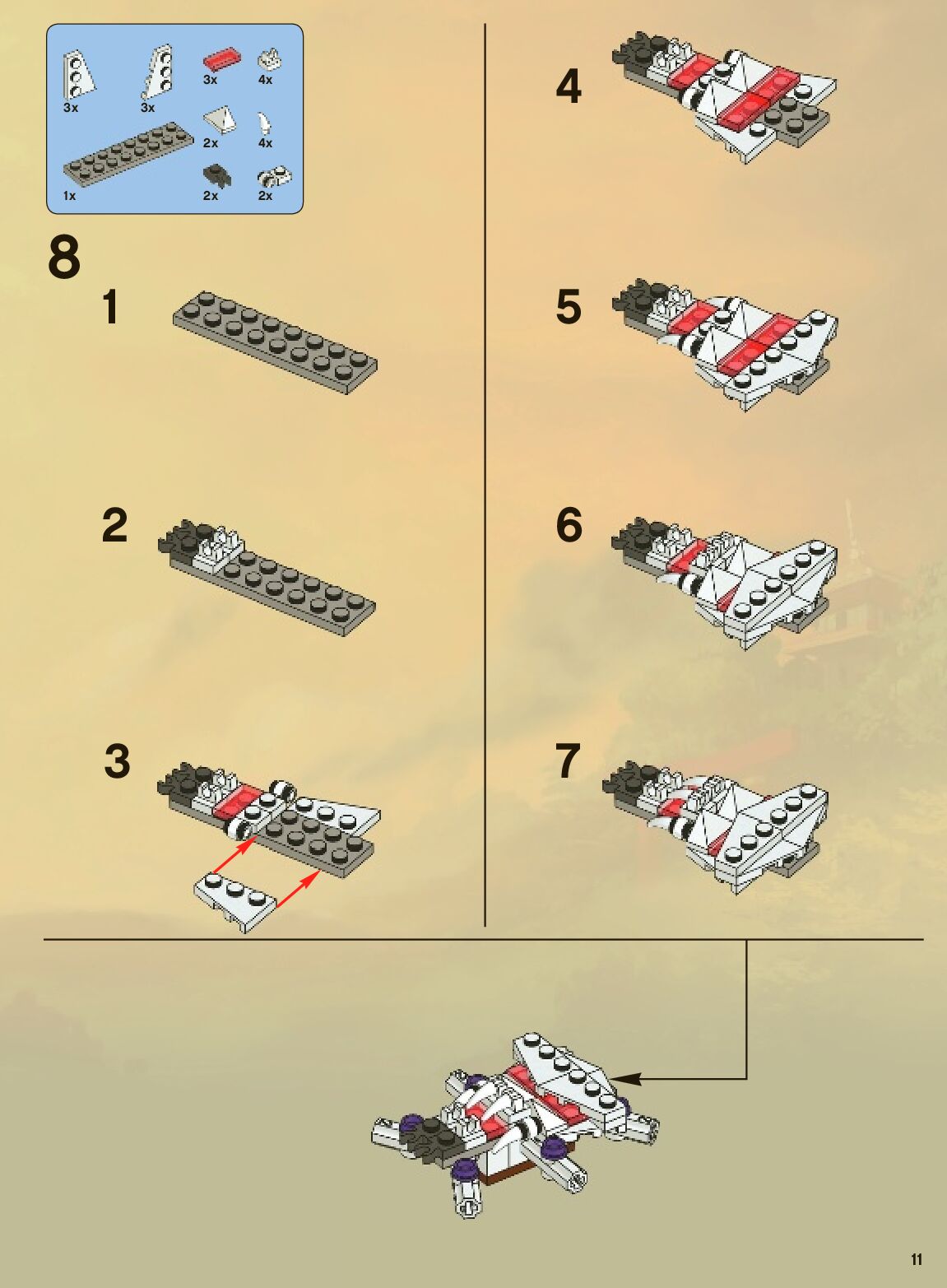 3x
3x
3x
4x
2x
4x
1x
2x
2x

8

1

2

3

4

5

6

7

11