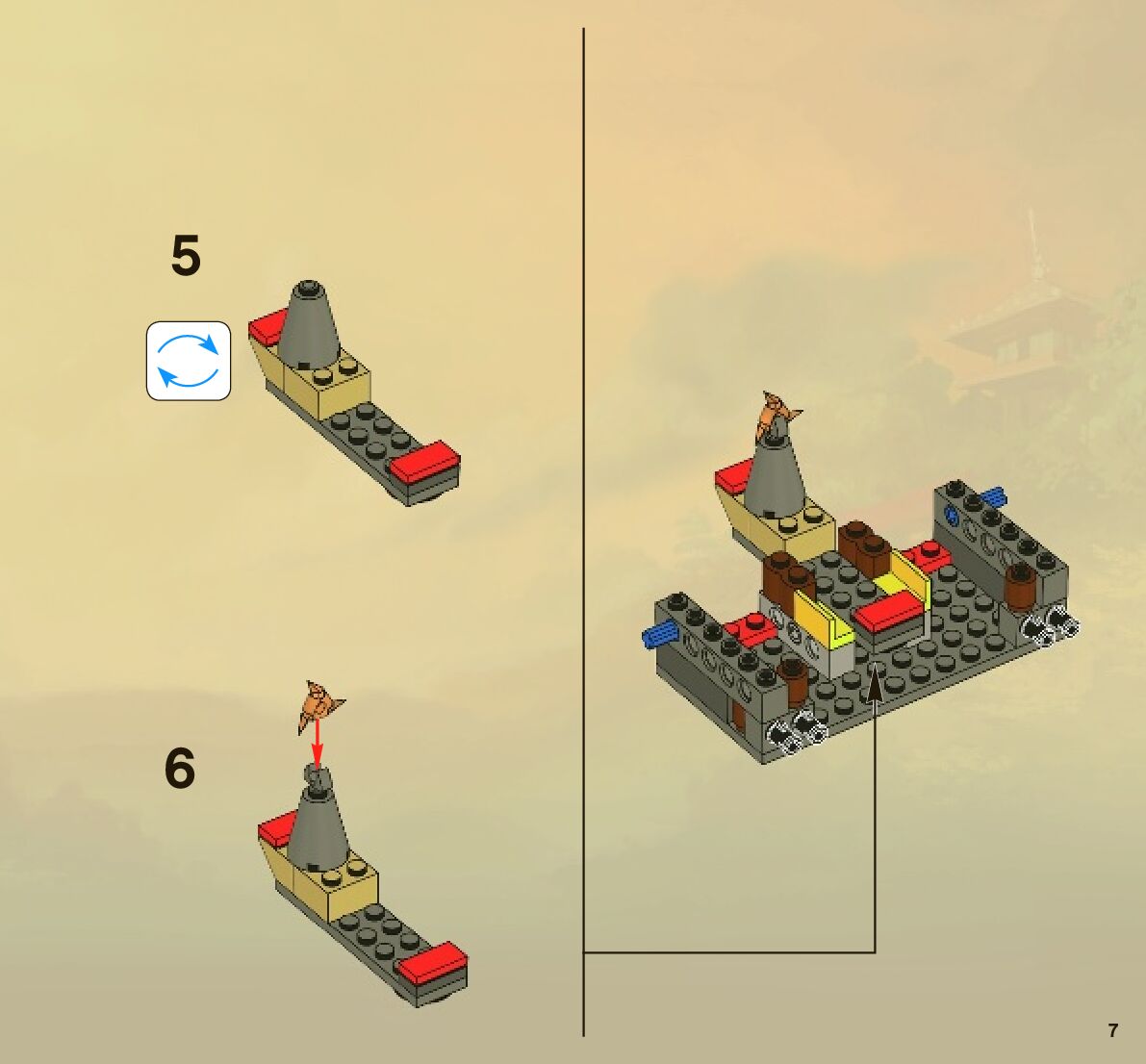 5

6

7