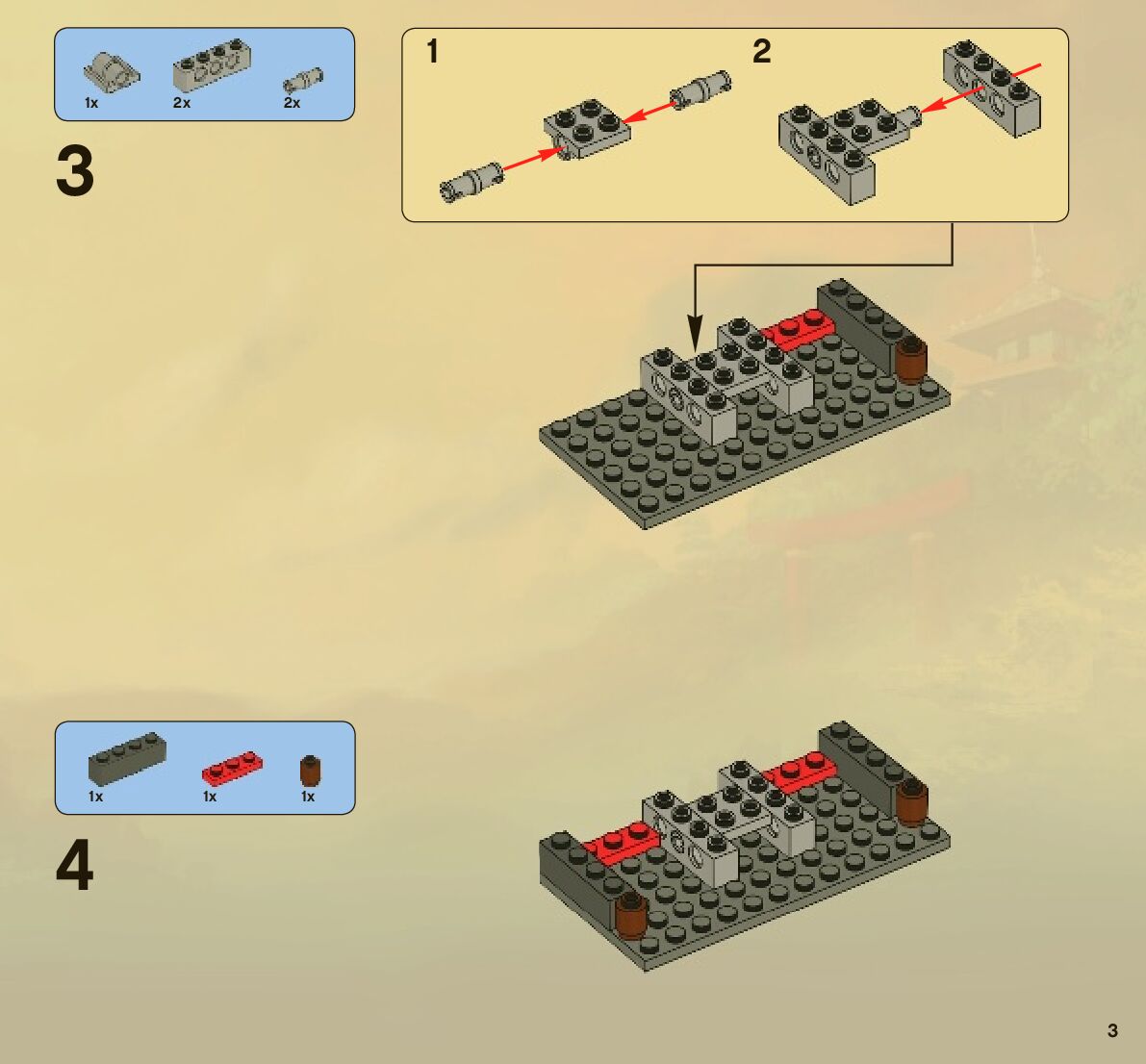 1x 2x 2x

3

1

2

1x 1x 1x

4

3