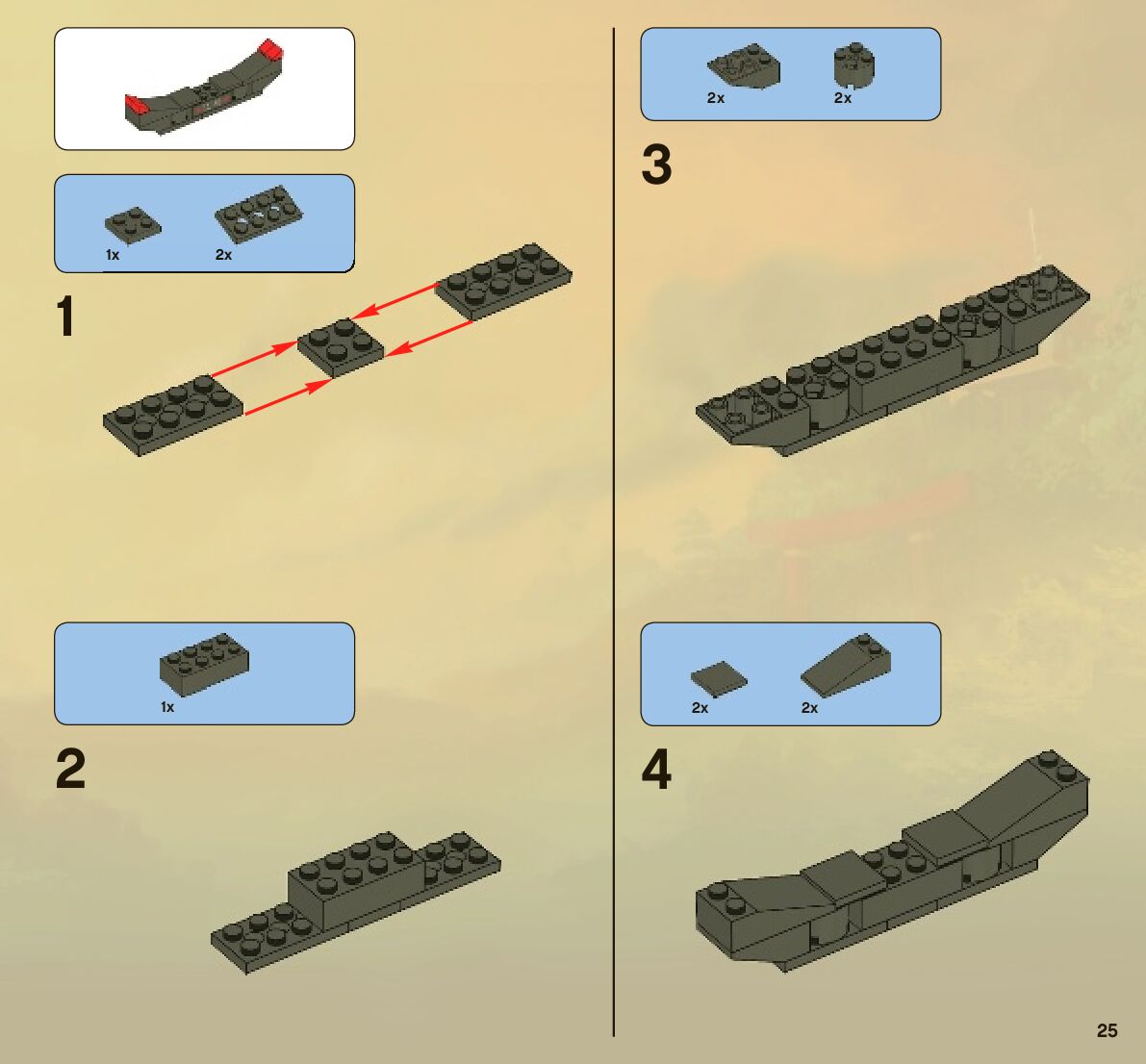 1x 2x

1

1x

2

2x 2x

3

2x 2x

4

25