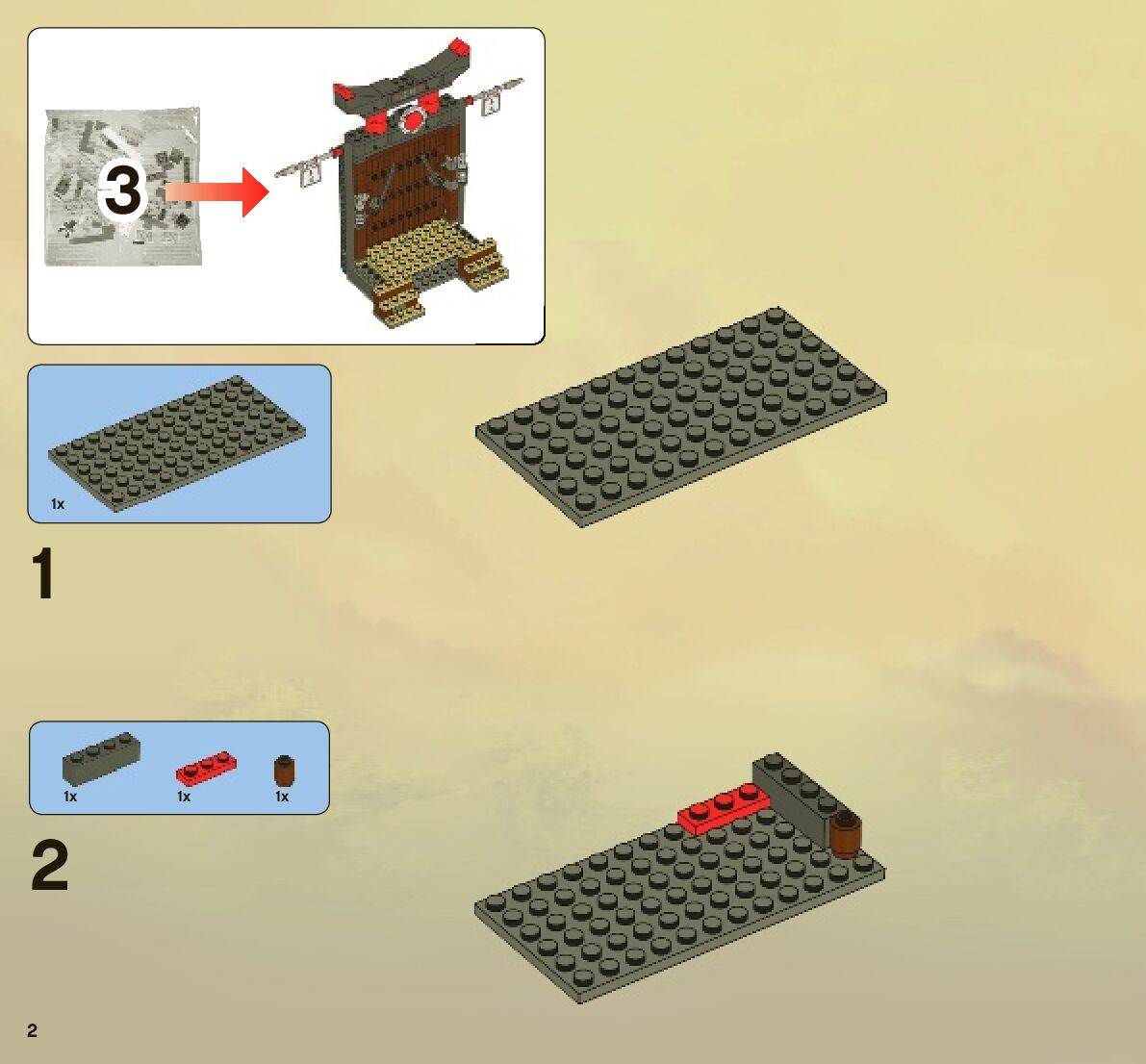 3

1x

1

1x 1x 1x

2

2