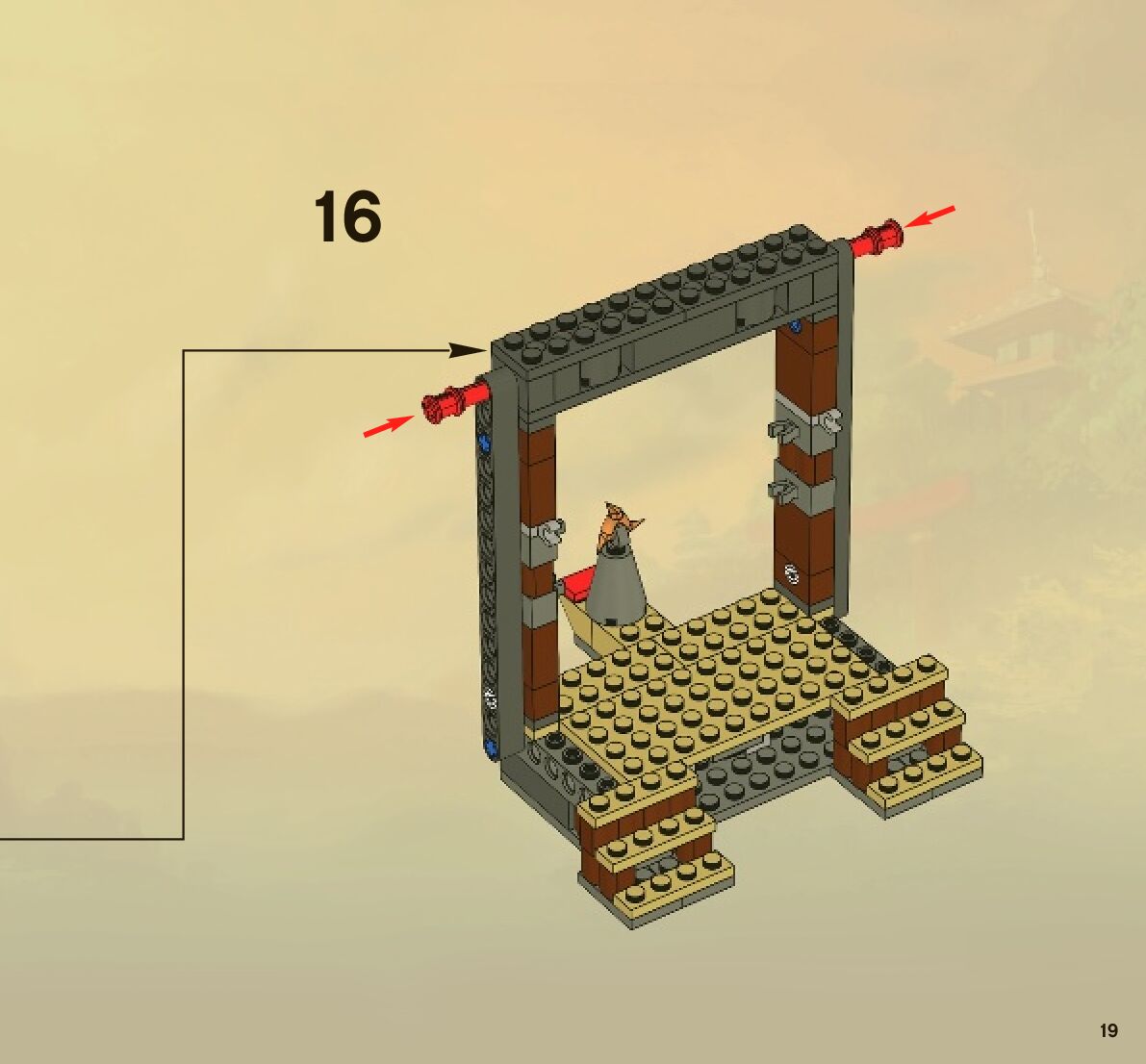 16

19