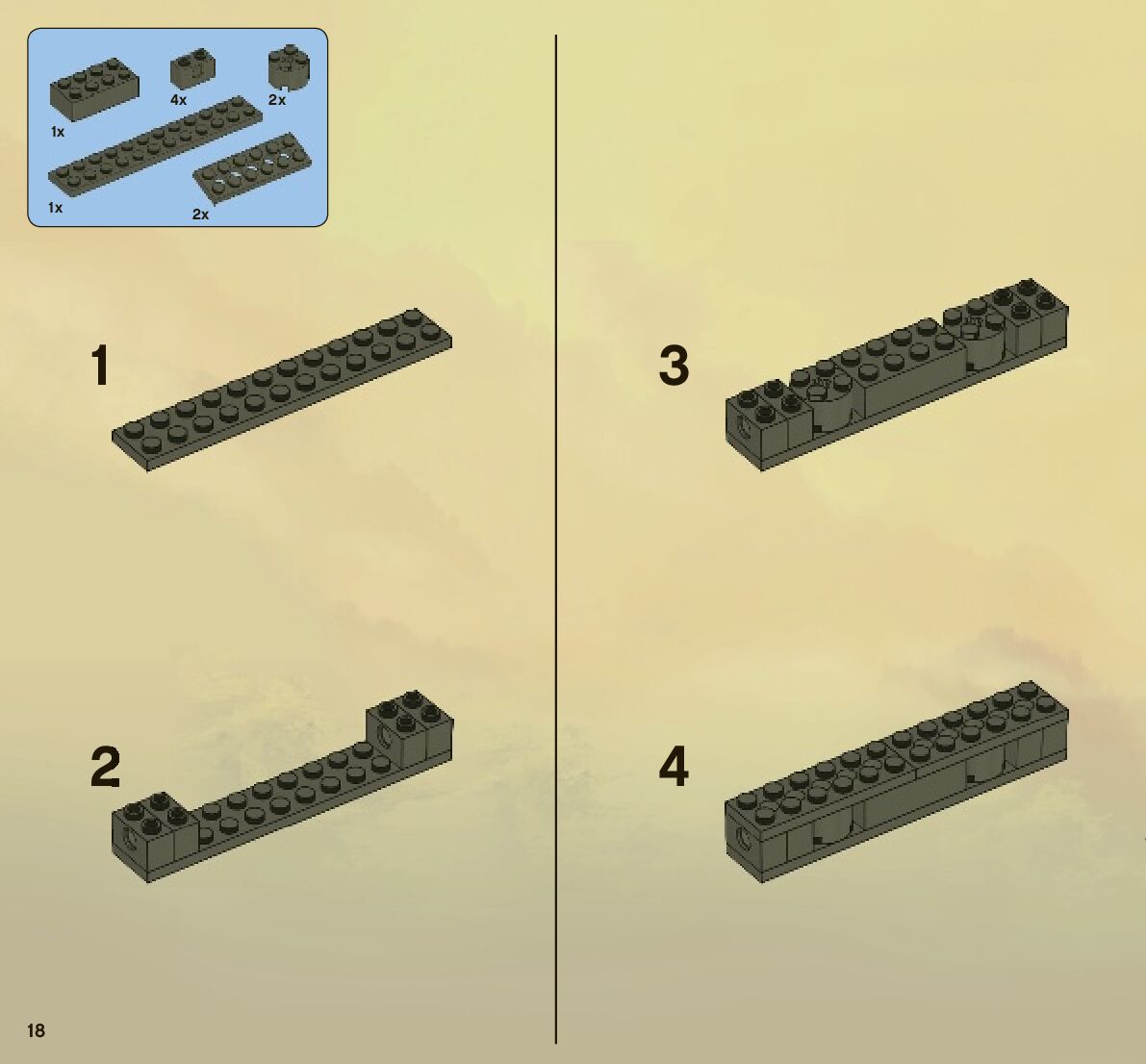 4x
2x
1x
1x
2x

1

2

3

4

18