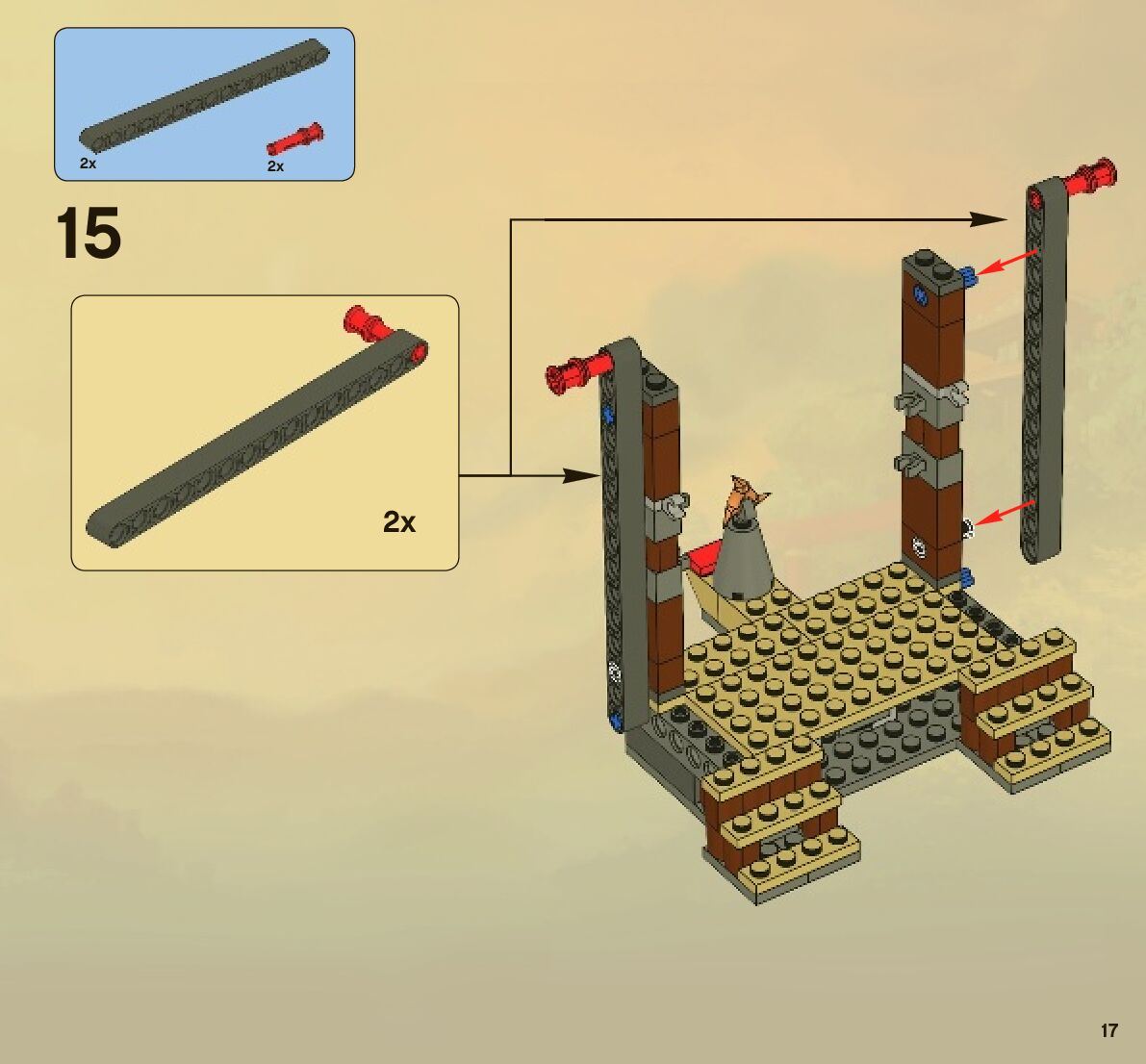 2x
2x

15

2x

17