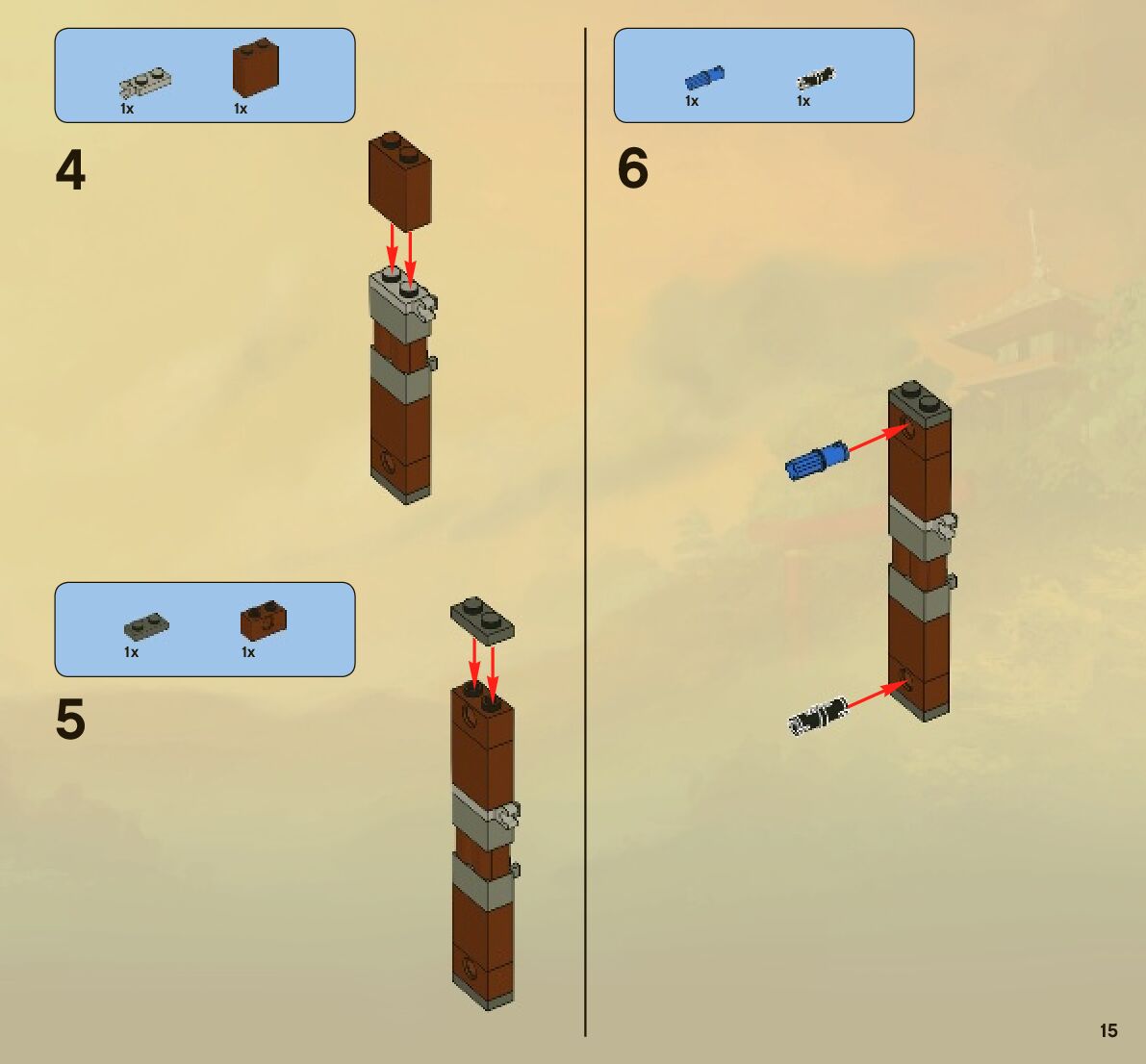 1x 1x

4

1x 1x

5

1x 1x

6

15