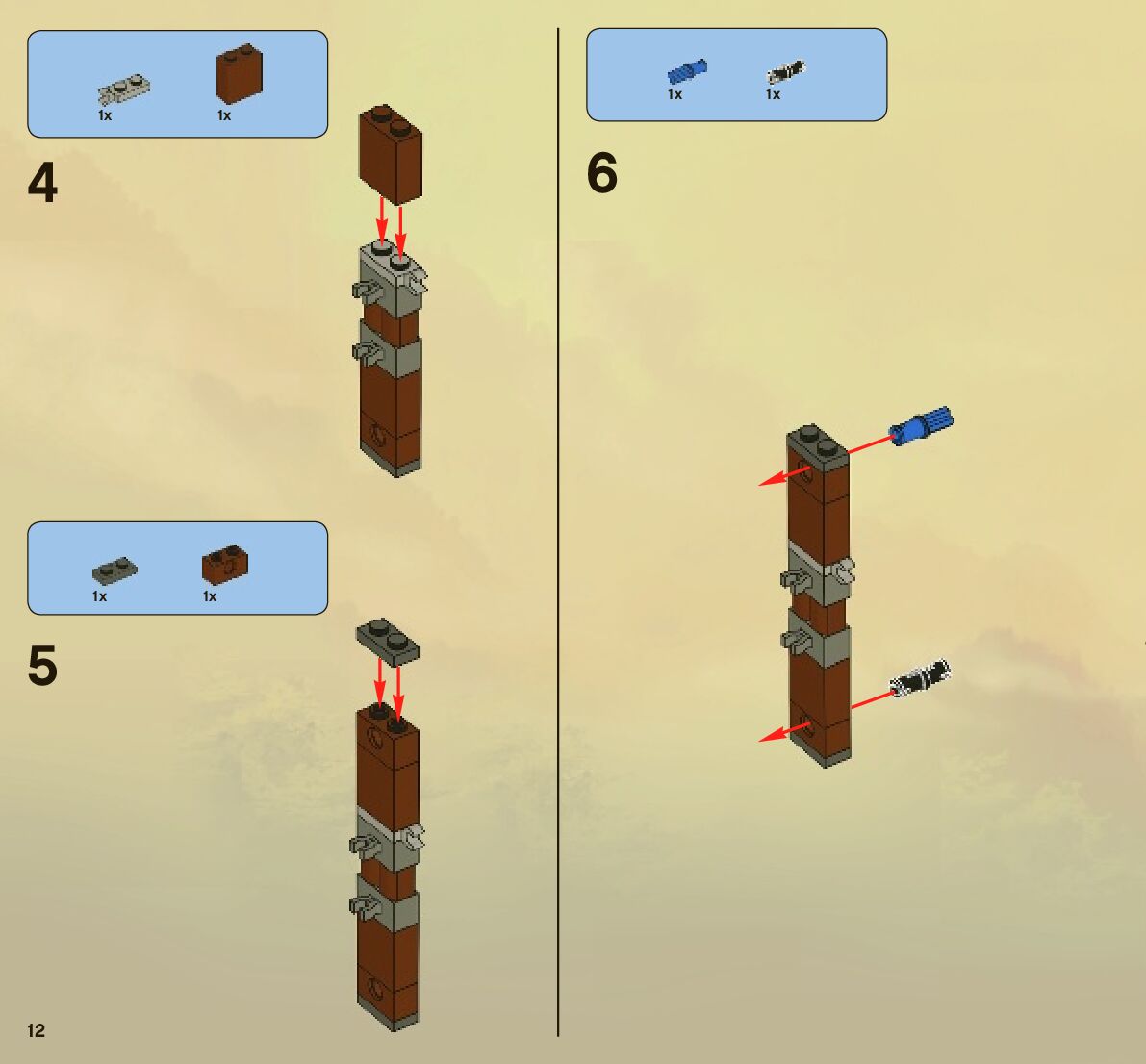 1x 1x

4

1x 1x

5

12

1x 1x

6