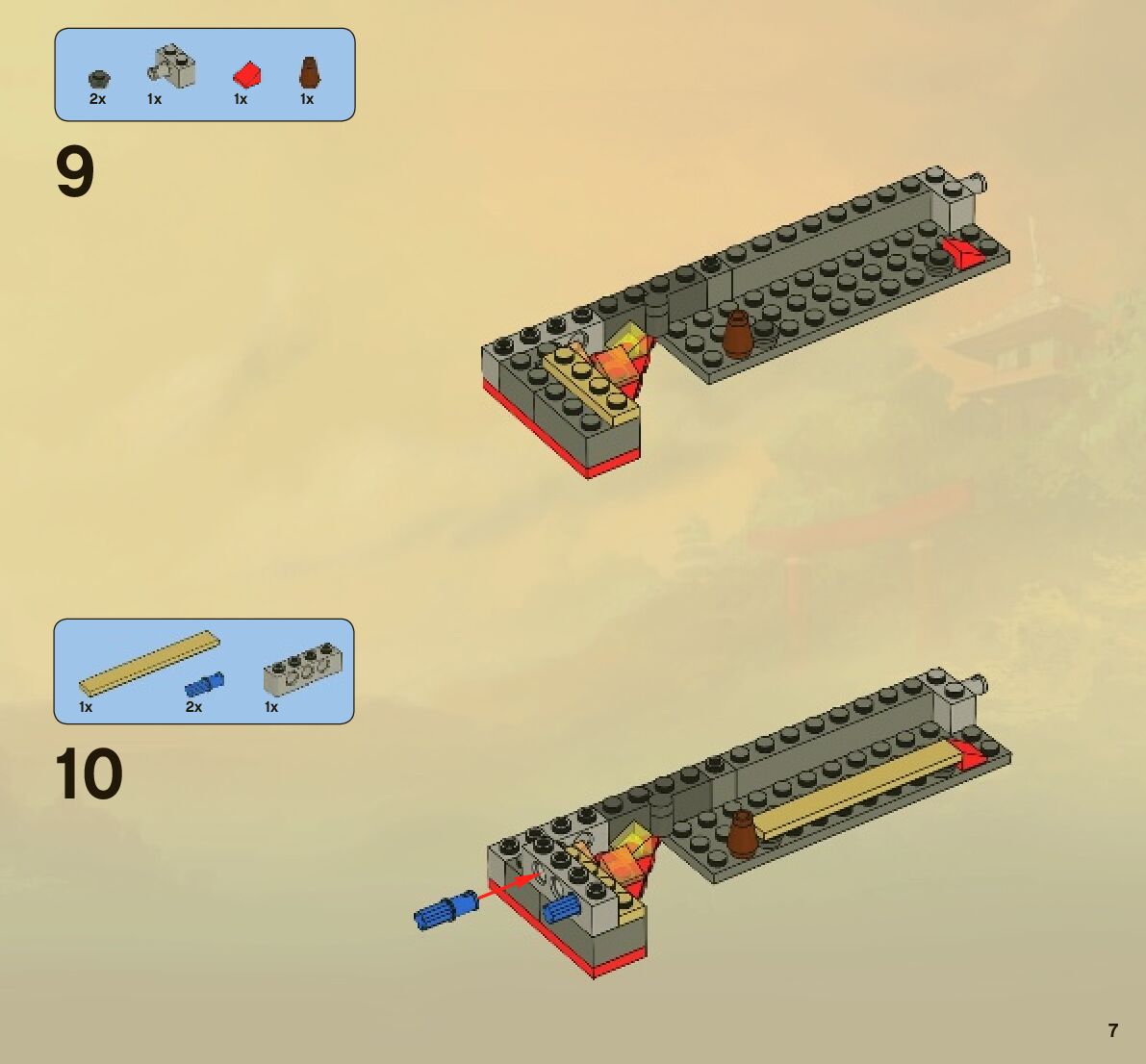 2x 1x 1x 1x

9

1x 2x 1x

10

7