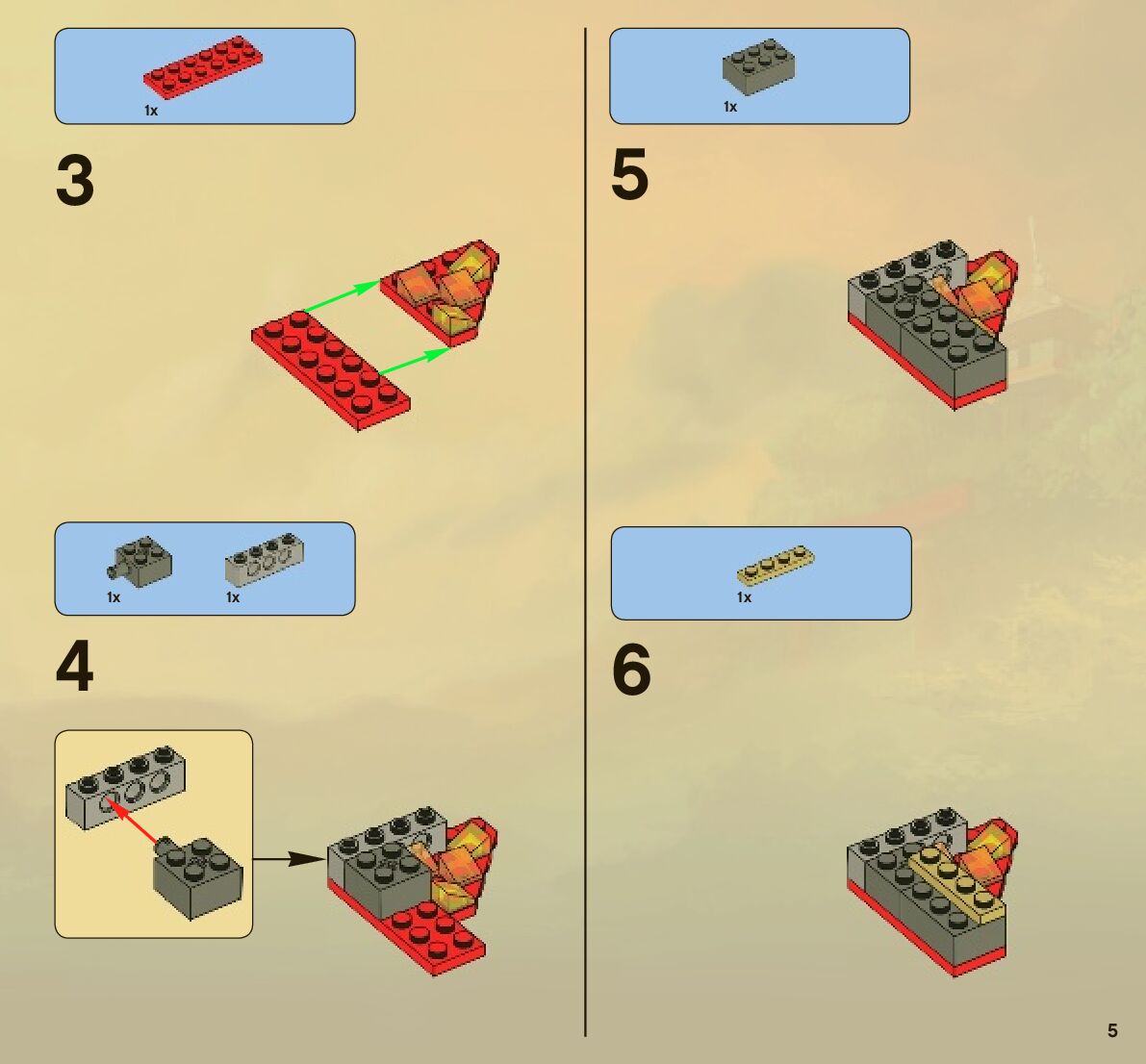 1x

3

1x 1x

4

1x

5

1x

6

5